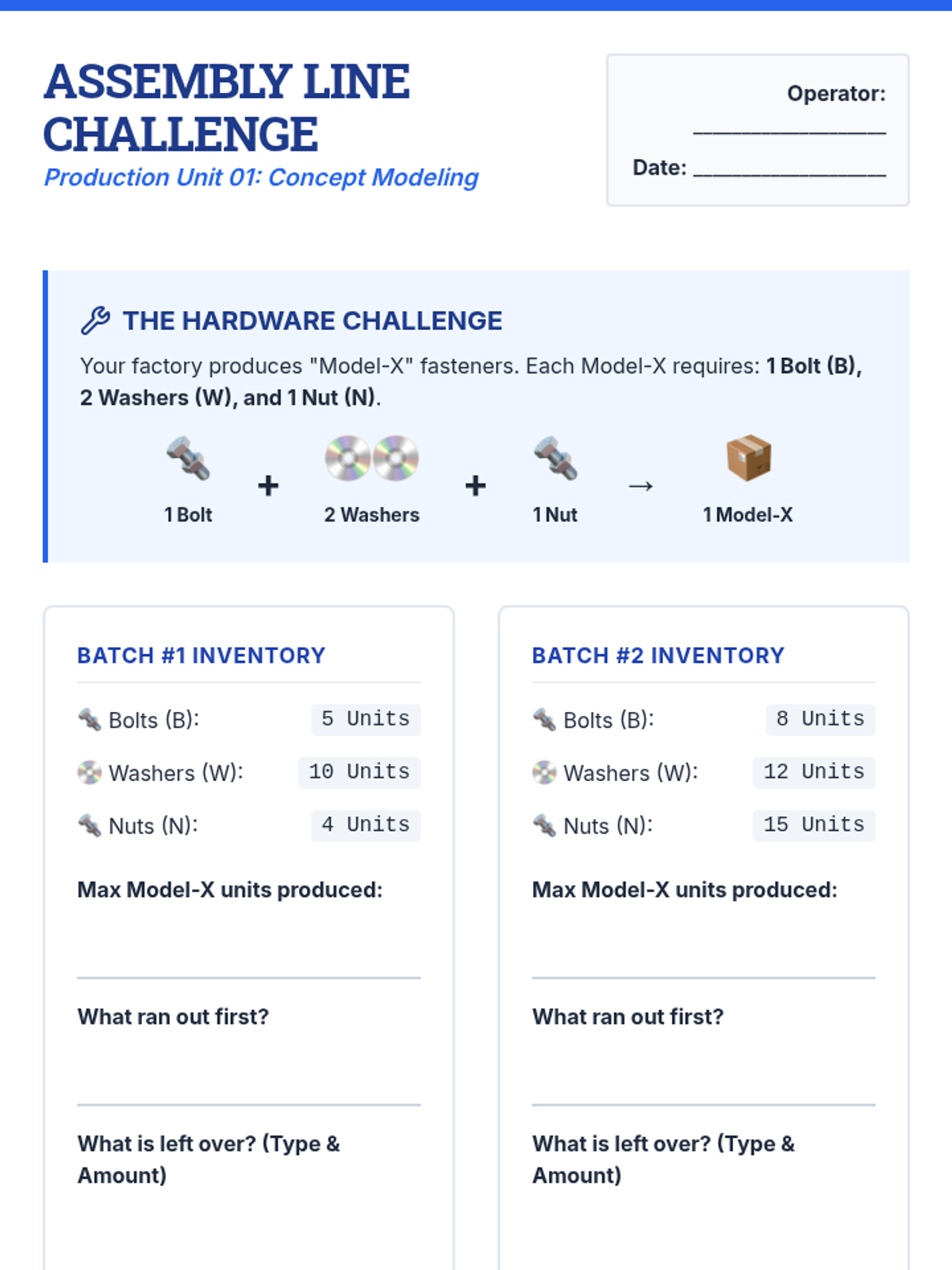 ASSEMBLY LINE CHALLENGE
Production Unit 01: Concept Modeling

Operator: ________________

Date: ________________

THE HARDWARE CHALLENGE

Your factory produces "Model-X" fasteners. Each Model-X requires: 1 Bolt (B), 2 Washers (W), and 1 Nut (N).

1 Bolt + 2 Washers + 1 Nut → 1 Model-X

BATCH #1 INVENTORY

Bolts (B): 5 Units

Washers (W): 10 Units

Nuts (N): 4 Units

Max Model-X units produced:

What ran out first?

What is left over? (Type & Amount)

BATCH #2 INVENTORY

Bolts (B): 8 Units

Washers (W): 12 Units

Nuts (N): 15 Units

Max Model-X units produced:

What ran out first?

What is left over? (Type & Amount)