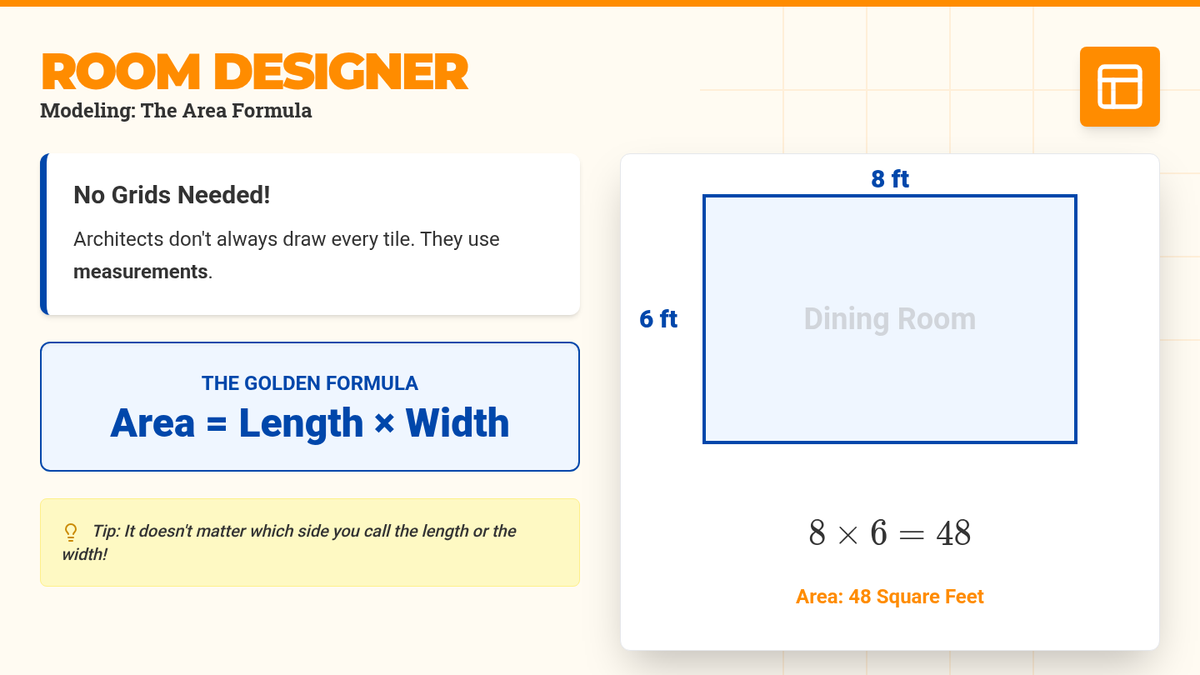 ROOM DESIGNER
Modeling: The Area Formula

No Grids Needed!

Architects don't always draw every tile. They use measurements.

THE GOLDEN FORMULA
Area = Length × Width

Tip: It doesn't matter which side you call the length or the width!

8 ft

6 ft

Dining Room

$8 \times 6 = 48$

Area: 48 Square Feet