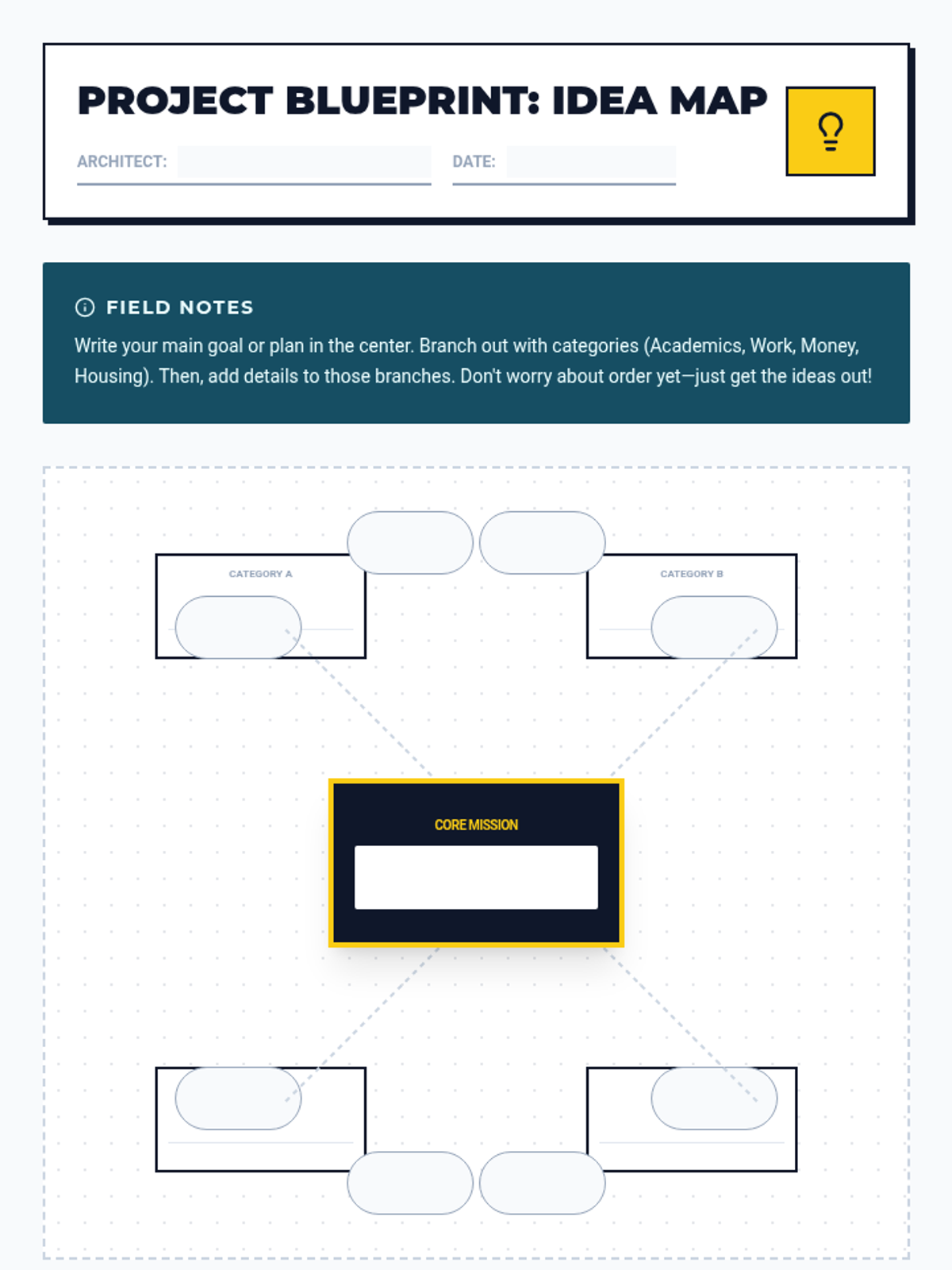 PROJECT BLUEPRINT: IDEA MAP

ARCHITECT:

DATE:

FIELD NOTES

Write your main goal or plan in the center. Branch out with categories (Academics, Work, Money, Housing). Then, add details to those branches. Don't worry about order yet—just get the ideas out!

CATEGORY A

CATEGORY B

CORE MISSION