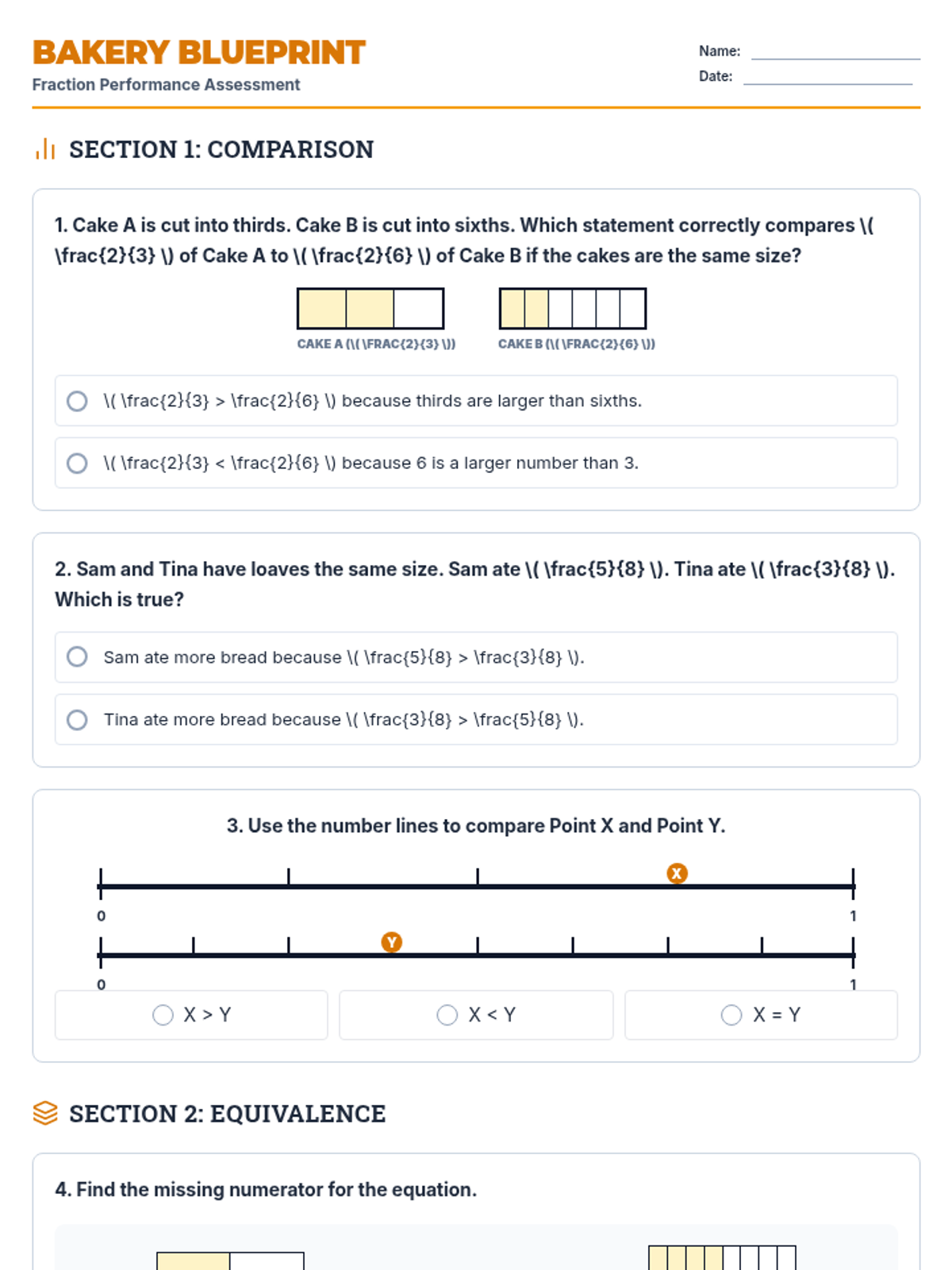 BAKERY BLUEPRINT
Fraction Performance Assessment

Name:
Date:

SECTION 1: COMPARISON

1. Cake A is cut into thirds. Cake B is cut into sixths. Which statement correctly compares \( \frac{2}{3} \) of Cake A to \( \frac{2}{6} \) of Cake B if the cakes are the same size?

CAKE A (\( \FRAC{2}{3} \))
CAKE B (\( \FRAC{2}{6} \))

\( \frac{2}{3} > \frac{2}{6} \) because thirds are larger than sixths.

\( \frac{2}{3} < \frac{2}{6} \) because 6 is a larger number than 3.

2. Sam and Tina have loaves the same size. Sam ate \( \frac{5}{8} \). Tina ate \( \frac{3}{8} \). Which is true?

Sam ate more bread because \( \frac{5}{8} > \frac{3}{8} \).

Tina ate more bread because \( \frac{3}{8} > \frac{5}{8} \).

3. Use the number lines to compare Point X and Point Y.

X
0
1
Y
0
1

X > Y
X < Y
X = Y

SECTION 2: EQUIVALENCE

4. Find the missing numerator for the equation.