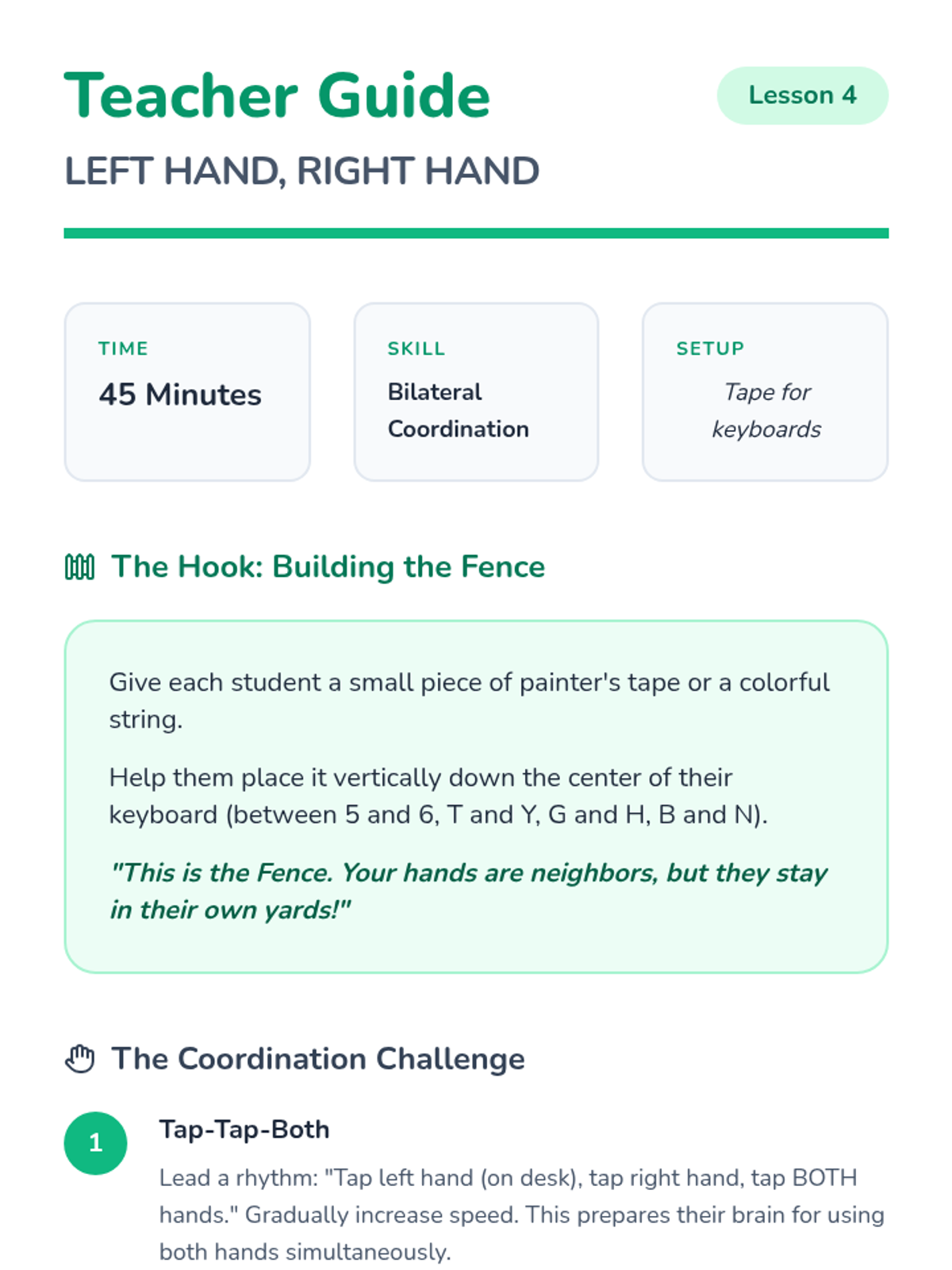 Teacher Guide

Lesson 4

LEFT HAND, RIGHT HAND

TIME

45 Minutes

SKILL

Bilateral Coordination

SETUP

Tape for keyboards

The Hook: Building the Fence

Give each student a small piece of painter's tape or a colorful string.

Help them place it vertically down the center of their keyboard (between 5 and 6, T and Y, G and H, B and N).

"This is the Fence. Your hands are neighbors, but they stay in their own yards!"

The Coordination Challenge

1

Tap-Tap-Both

Lead a rhythm: "Tap left hand (on desk), tap right hand, tap BOTH hands." Gradually increase speed. This prepares their brain for using both hands simultaneously.