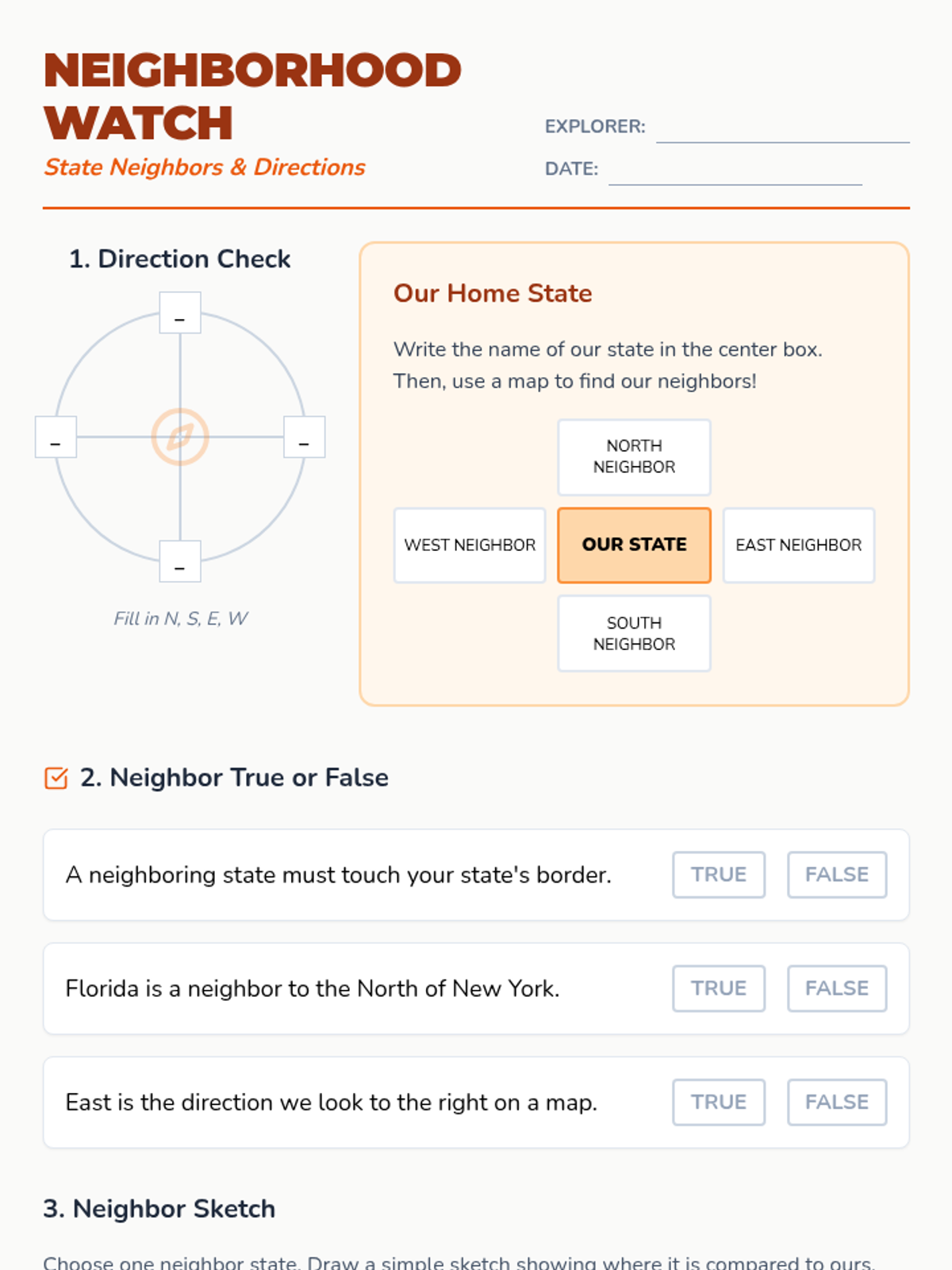 NEIGHBORHOOD WATCH
State Neighbors & Directions

EXPLORER:
DATE:

1. Direction Check

_
_
_
_

Fill in N, S, E, W

Our Home State

Write the name of our state in the center box. Then, use a map to find our neighbors!

NORTH NEIGHBOR
WEST NEIGHBOR
OUR STATE
EAST NEIGHBOR
SOUTH NEIGHBOR

2. Neighbor True or False

A neighboring state must touch your state's border. TRUE FALSE

Florida is a neighbor to the North of New York. TRUE FALSE

East is the direction we look to the right on a map. TRUE FALSE

3. Neighbor Sketch

Choose one neighbor state. Draw a simple sketch showing where it is compared to ours.