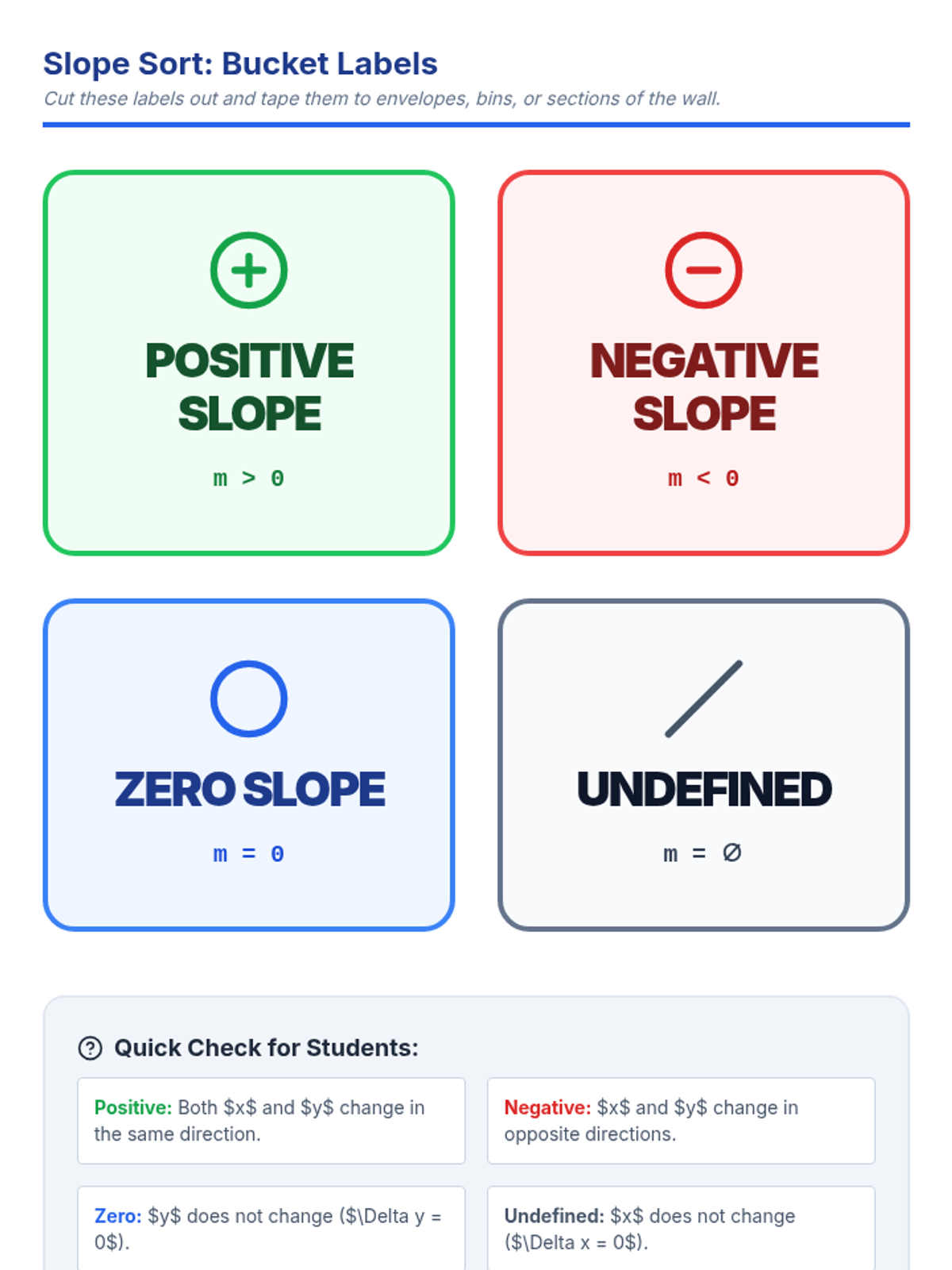 Slope Sort: Bucket Labels

Cut these labels out and tape them to envelopes, bins, or sections of the wall.

POSITIVE SLOPE

m > 0

NEGATIVE SLOPE

m < 0

ZERO SLOPE

m = 0

UNDEFINED

m = ∅

Quick Check for Students:

Positive: Both $x$ and $y$ change in the same direction.

Negative: $x$ and $y$ change in opposite directions.

Zero: $y$ does not change ($\Delta y = 0$).

Undefined: $x$ does not change ($\Delta x = 0$).