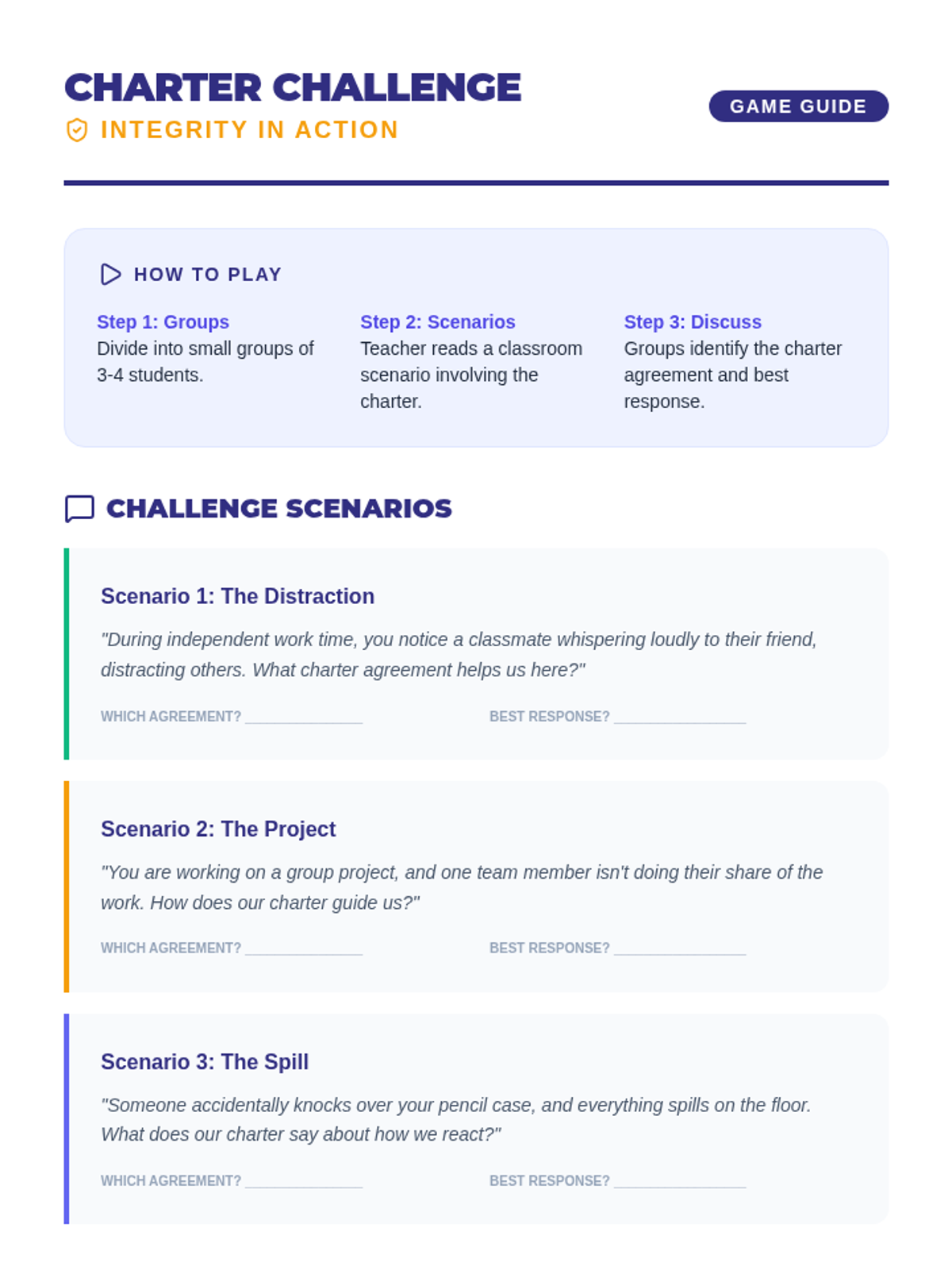 CHARTER CHALLENGE
INTEGRITY IN ACTION

GAME GUIDE

HOW TO PLAY

Step 1: Groups
Divide into small groups of 3-4 students.

Step 2: Scenarios
Teacher reads a classroom scenario involving the charter.

Step 3: Discuss
Groups identify the charter agreement and best response.

CHALLENGE SCENARIOS

Scenario 1: The Distraction

"During independent work time, you notice a classmate whispering loudly to their friend, distracting others. What charter agreement helps us here?"

WHICH AGREEMENT? ____ BEST RESPONSE? ____

Scenario 2: The Project

"You are working on a group project, and one team member isn't doing their share of the work. How does our charter guide us?"

WHICH AGREEMENT? ____ BEST RESPONSE? ____

Scenario 3: The Spill

"Someone accidentally knocks over your pencil case, and everything spills on the floor. What does our charter say about how we react?"

WHICH AGREEMENT? ____ BEST RESPONSE? ____