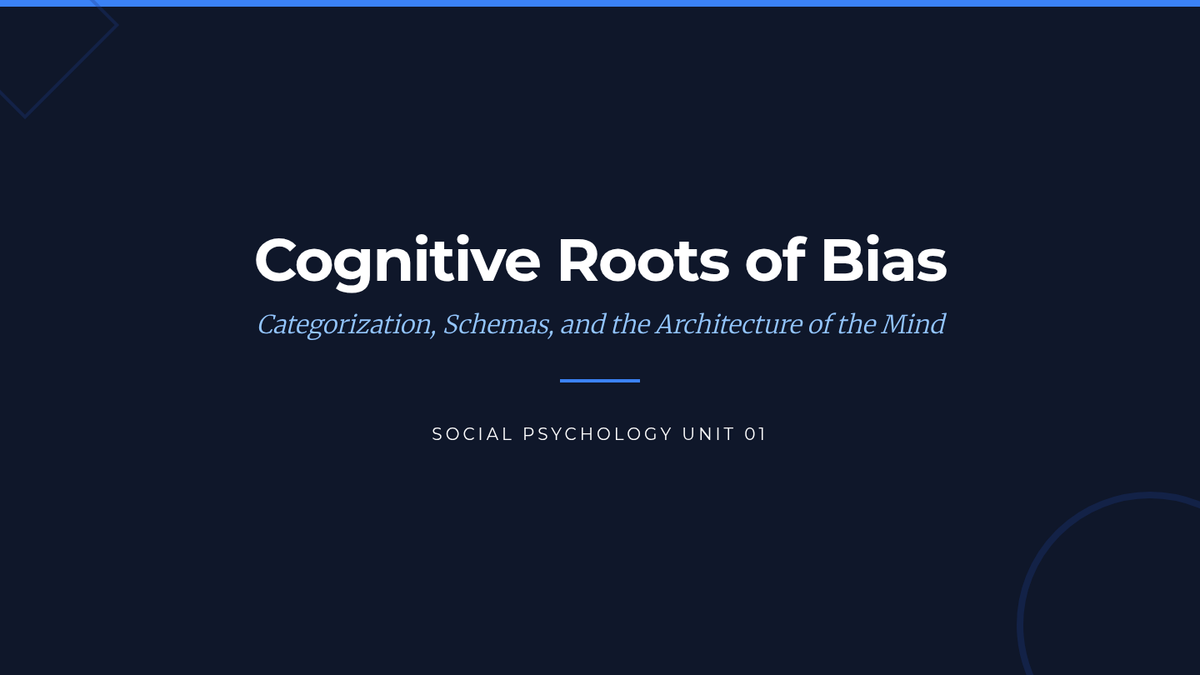 Cognitive Roots of Bias

Categorization, Schemas, and the Architecture of the Mind

SOCIAL PSYCHOLOGY UNIT 01