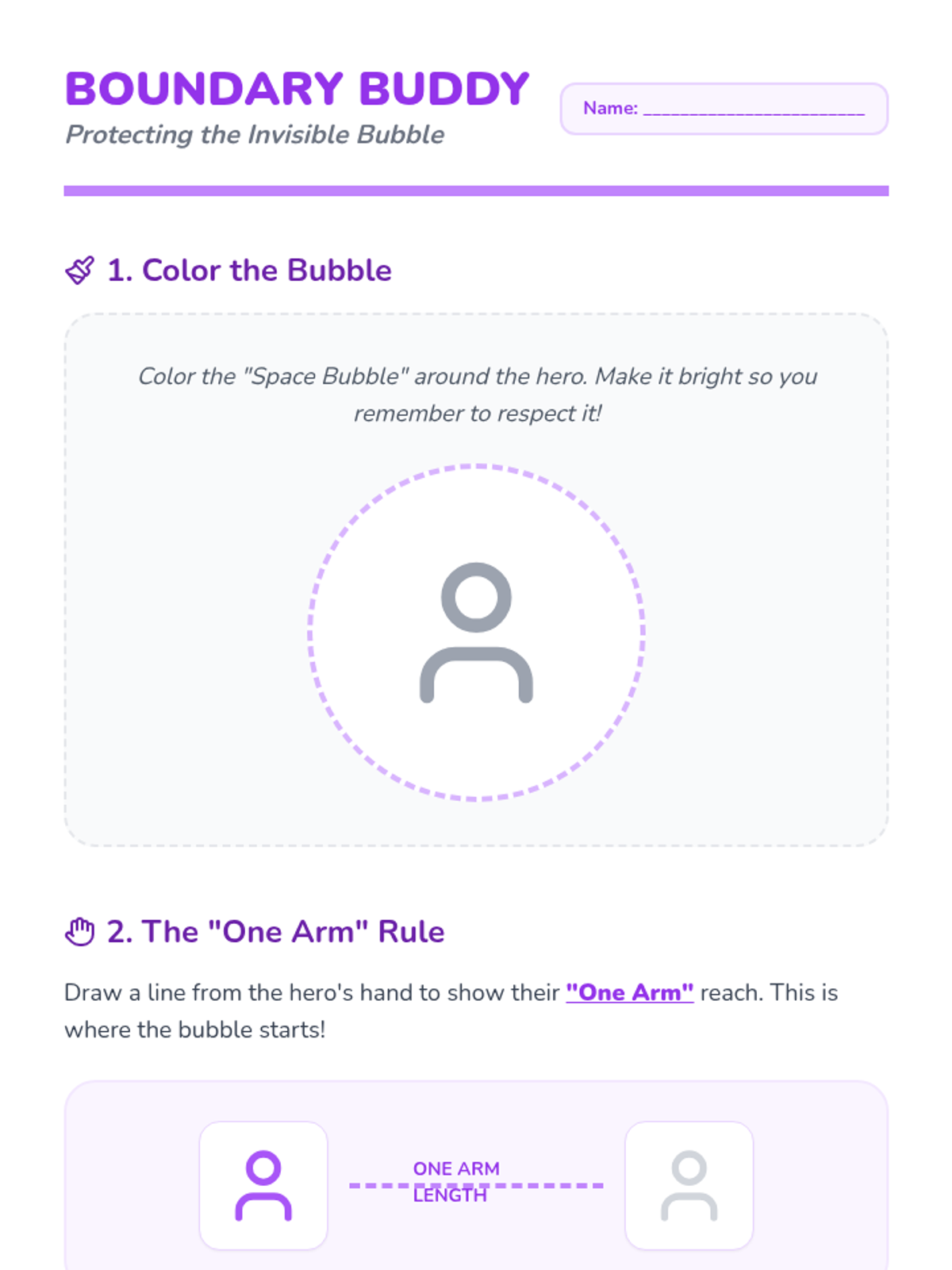 BOUNDARY BUDDY

Protecting the Invisible Bubble

Name: ____

1. Color the Bubble

Color the "Space Bubble" around the hero. Make it bright so you remember to respect it!

2. The "One Arm" Rule

Draw a line from the hero's hand to show their "One Arm" reach. This is where the bubble starts!

ONE ARM
LENGTH