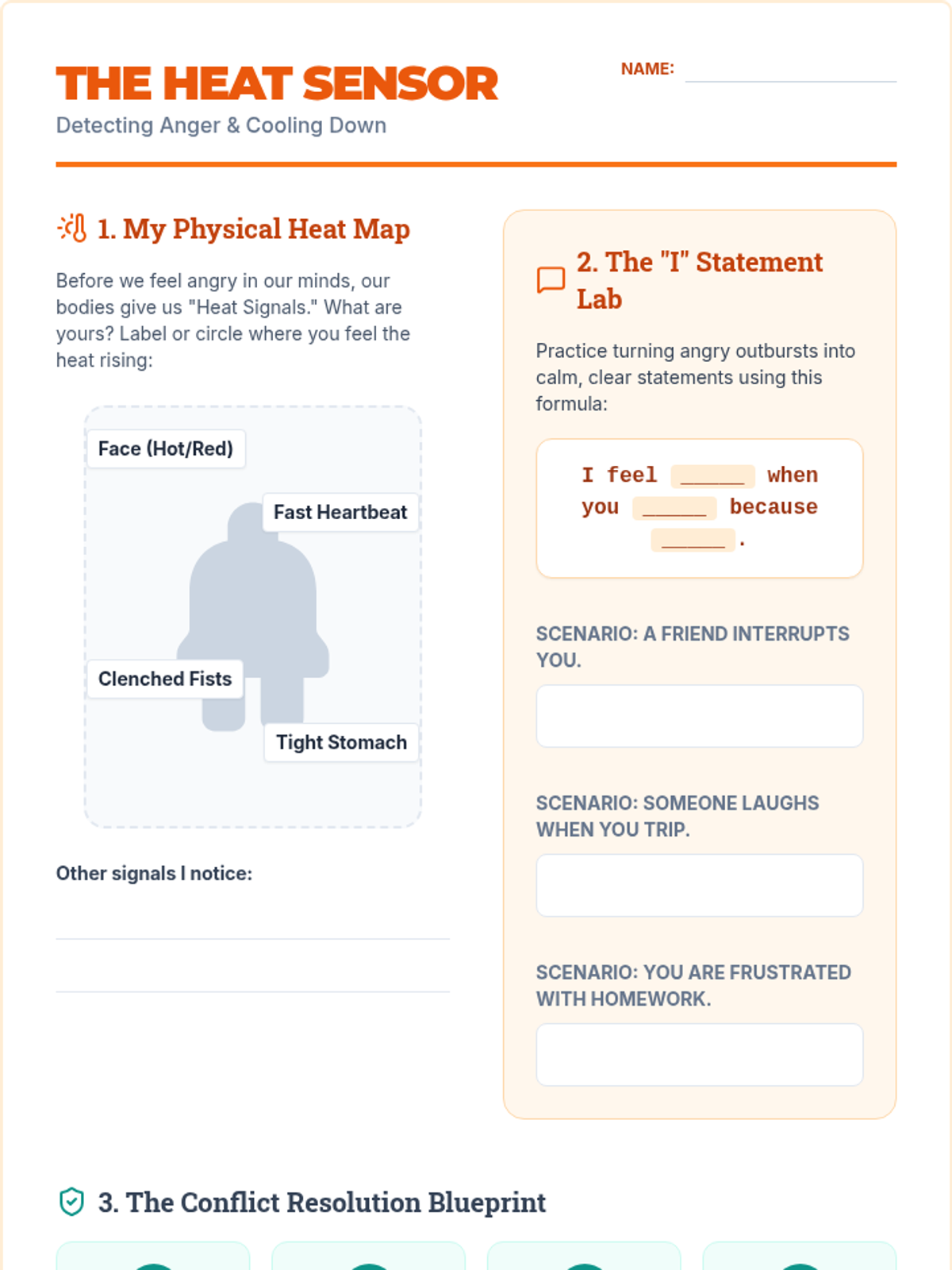 THE HEAT SENSOR

Detecting Anger & Cooling Down

NAME:

1. My Physical Heat Map

Before we feel angry in our minds, our bodies give us "Heat Signals." What are yours? Label or circle where you feel the heat rising:

Face (Hot/Red)

Fast Heartbeat

Clenched Fists

Tight Stomach

Other signals I notice:

2. The "I" Statement Lab

Practice turning angry outbursts into calm, clear statements using this formula:

I feel ______ when you ______ because ______.

SCENARIO: A FRIEND INTERRUPTS YOU.

SCENARIO: SOMEONE LAUGHS WHEN YOU TRIP.

SCENARIO: YOU ARE FRUSTRATED WITH HOMEWORK.

3. The Conflict Resolution Blueprint