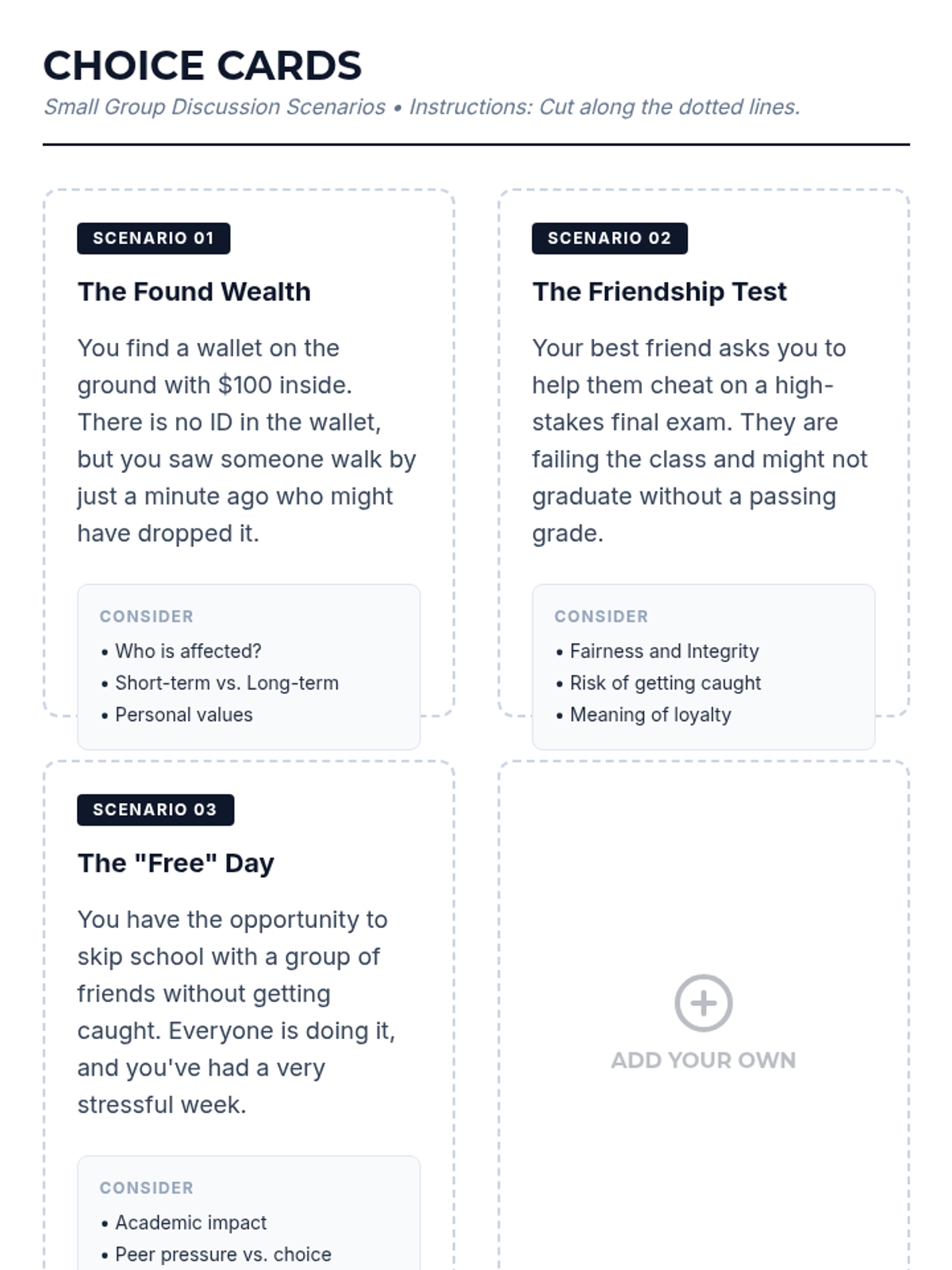 CHOICE CARDS

Small Group Discussion Scenarios • Instructions: Cut along the dotted lines.

SCENARIO 01

The Found Wealth

You find a wallet on the ground with $100 inside. There is no ID in the wallet, but you saw someone walk by just a minute ago who might have dropped it.

CONSIDER

• Who is affected?
• Short-term vs. Long-term
• Personal values

SCENARIO 02

The Friendship Test

Your best friend asks you to help them cheat on a high-stakes final exam. They are failing the class and might not graduate without a passing grade.

CONSIDER

• Fairness and Integrity
• Risk of getting caught
• Meaning of loyalty

SCENARIO 03

The "Free" Day

You have the opportunity to skip school with a group of friends without getting caught. Everyone is doing it, and you've had a very stressful week.

CONSIDER

• Academic impact
• Peer pressure vs. choice

ADD YOUR OWN