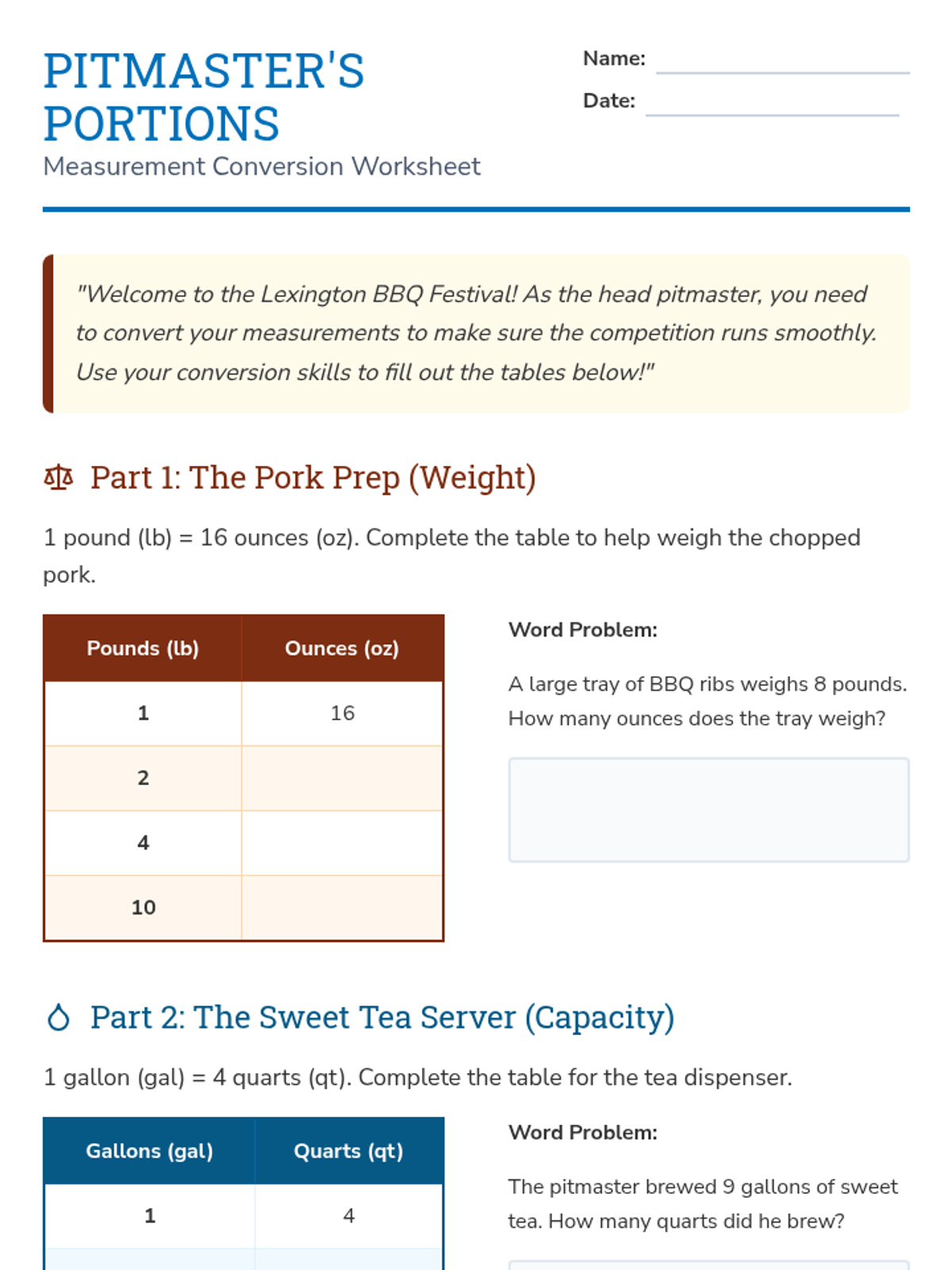 PITMASTER'S PORTIONS

Measurement Conversion Worksheet

Name:

Date:

"Welcome to the Lexington BBQ Festival! As the head pitmaster, you need to convert your measurements to make sure the competition runs smoothly. Use your conversion skills to fill out the tables below!"

Part 1: The Pork Prep (Weight)

1 pound (lb) = 16 ounces (oz). Complete the table to help weigh the chopped pork.

| Pounds (lb) | Ounces (oz) |
|---|---|
| 1 | 16 |
| 2 | |
| 4 | |
| 10 | |

Word Problem:

A large tray of BBQ ribs weighs 8 pounds. How many ounces does the tray weigh?

Part 2: The Sweet Tea Server (Capacity)

1 gallon (gal) = 4 quarts (qt). Complete the table for the tea dispenser.

| Gallons (gal) | Quarts (qt) |
|---|---|
| 1 | 4 |

Word Problem:

The pitmaster brewed 9 gallons of sweet tea. How many quarts did he brew?