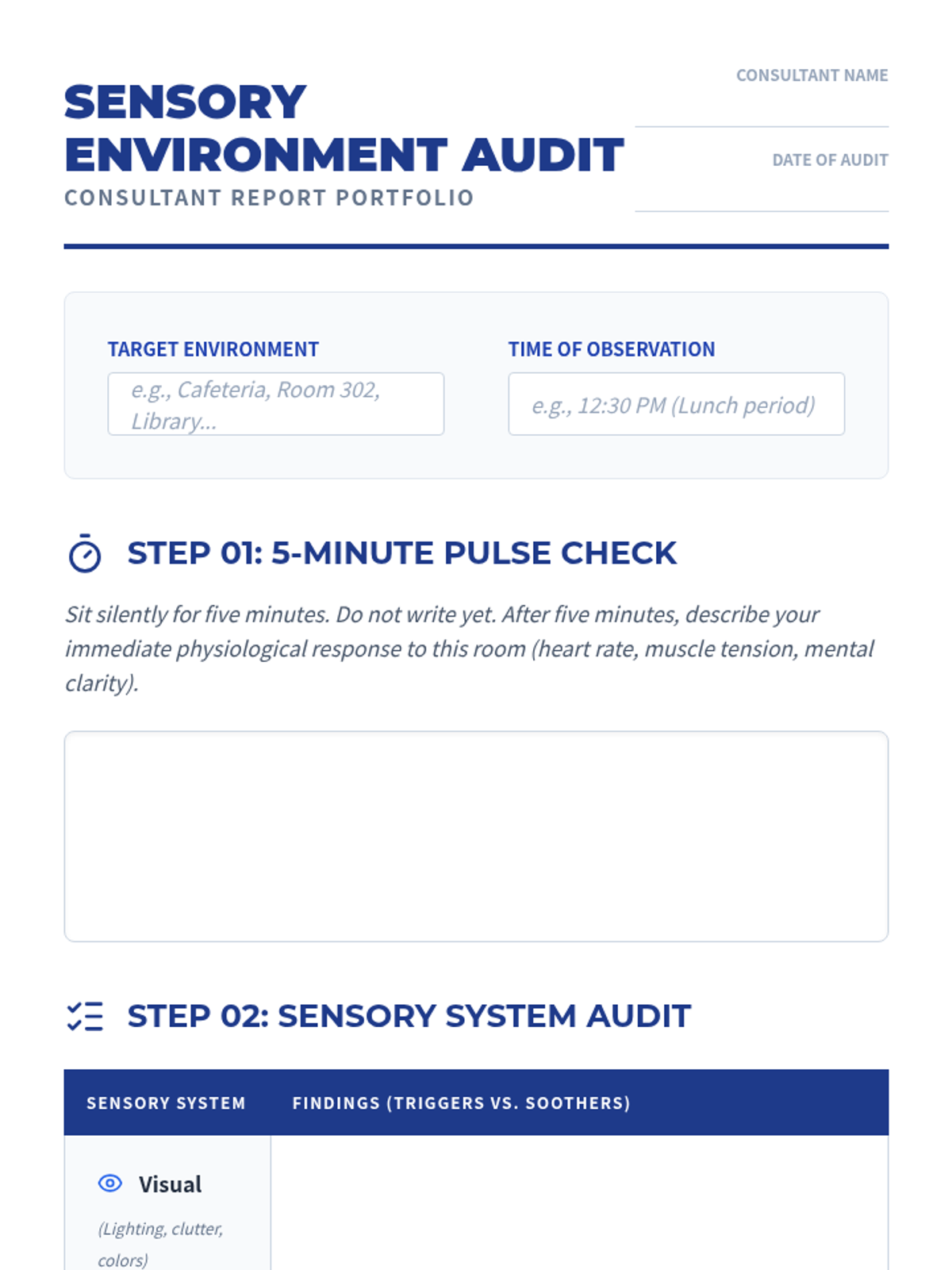 SENSORY ENVIRONMENT AUDIT
CONSULTANT REPORT PORTFOLIO

CONSULTANT NAME

DATE OF AUDIT

TARGET ENVIRONMENT
e.g., Cafeteria, Room 302, Library...

TIME OF OBSERVATION
e.g., 12:30 PM (Lunch period)

STEP 01: 5-MINUTE PULSE CHECK

Sit silently for five minutes. Do not write yet. After five minutes, describe your immediate physiological response to this room (heart rate, muscle tension, mental clarity).

STEP 02: SENSORY SYSTEM AUDIT

| SENSORY SYSTEM | FINDINGS (TRIGGERS VS. SOOTHERS) |
|---|---|
| Visual (Lighting, clutter, colors) | |