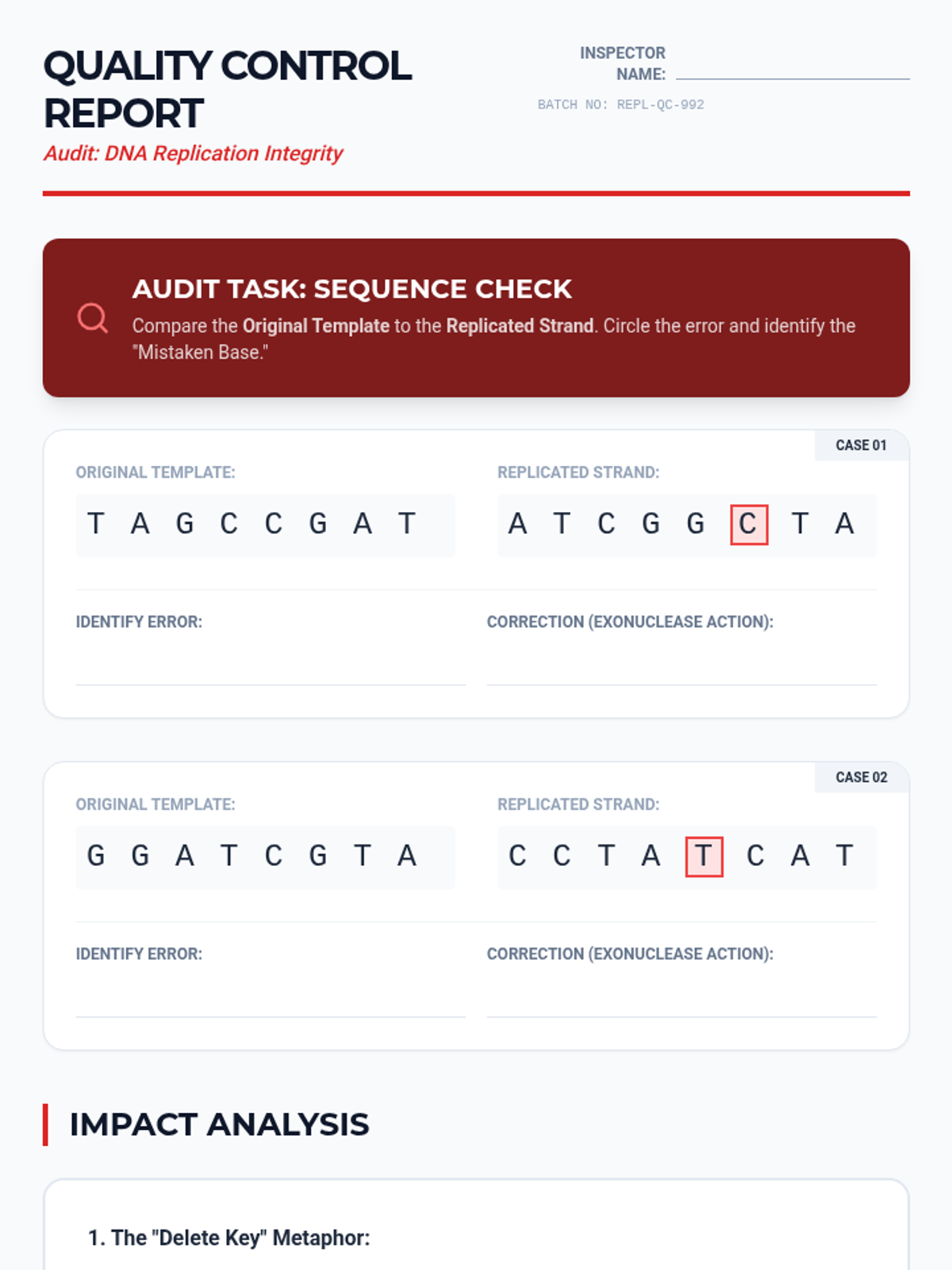 QUALITY CONTROL REPORT
Audit: DNA Replication Integrity

INSPECTOR NAME:
BATCH NO: REPL-QC-992

AUDIT TASK: SEQUENCE CHECK
Compare the Original Template to the Replicated Strand. Circle the error and identify the "Mistaken Base."

CASE 01
ORIGINAL TEMPLATE:
T A G C C G A T
REPLICATED STRAND:
A T C G G C T A
IDENTIFY ERROR:
CORRECTION (EXONUCLEASE ACTION):

CASE 02
ORIGINAL TEMPLATE:
G G A T C G T A
REPLICATED STRAND:
C C T A T C A T
IDENTIFY ERROR:
CORRECTION (EXONUCLEASE ACTION):

IMPACT ANALYSIS

1. The "Delete Key" Metaphor: