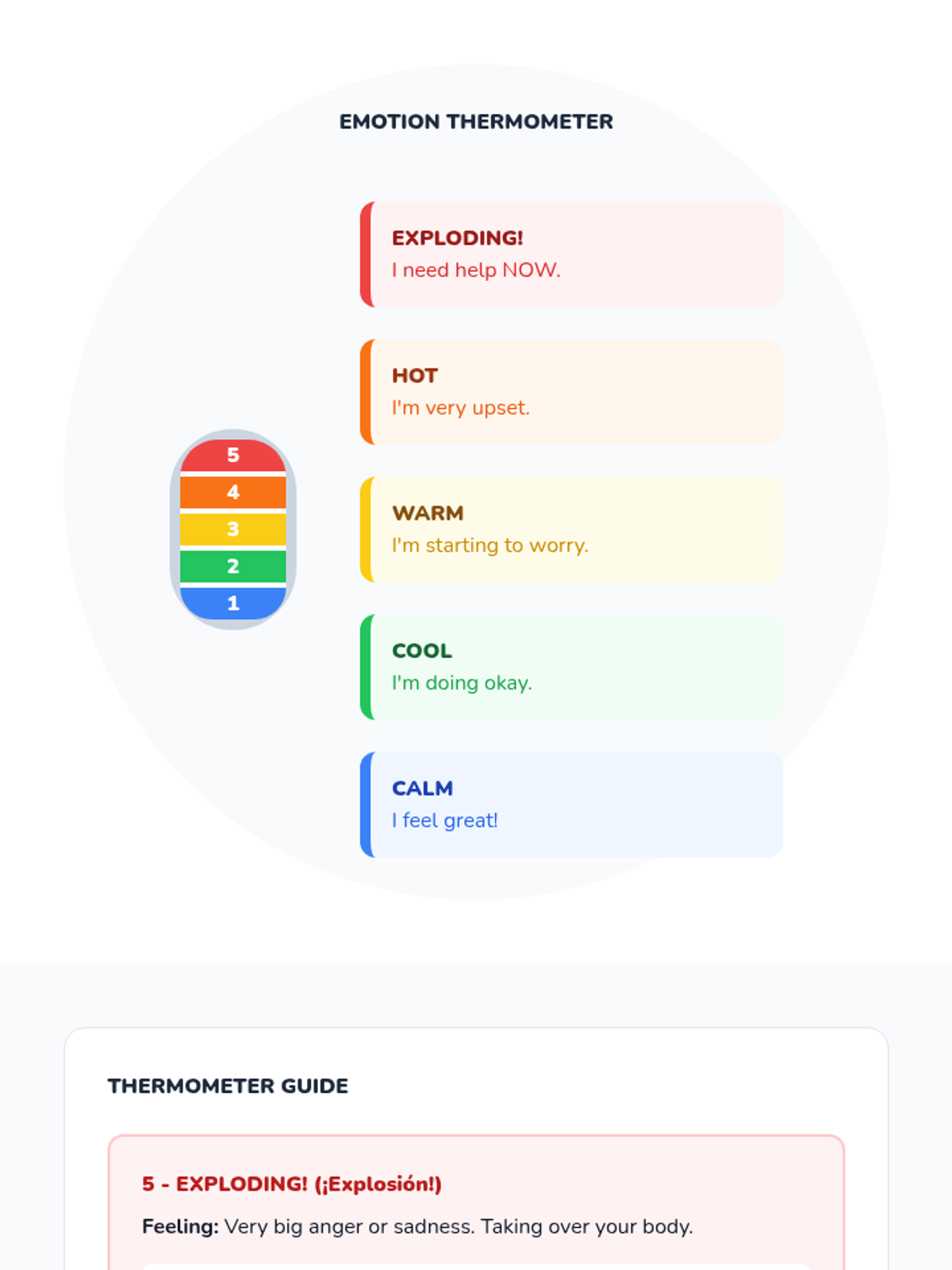 EMOTION THERMOMETER

5
4
3
2
1

EXPLODING!
I need help NOW.

HOT
I'm very upset.

WARM
I'm starting to worry.

COOL
I'm doing okay.

CALM
I feel great!

THERMOMETER GUIDE

5 - EXPLODING! (¡Explosión!)

Feeling: Very big anger or sadness. Taking over your body.