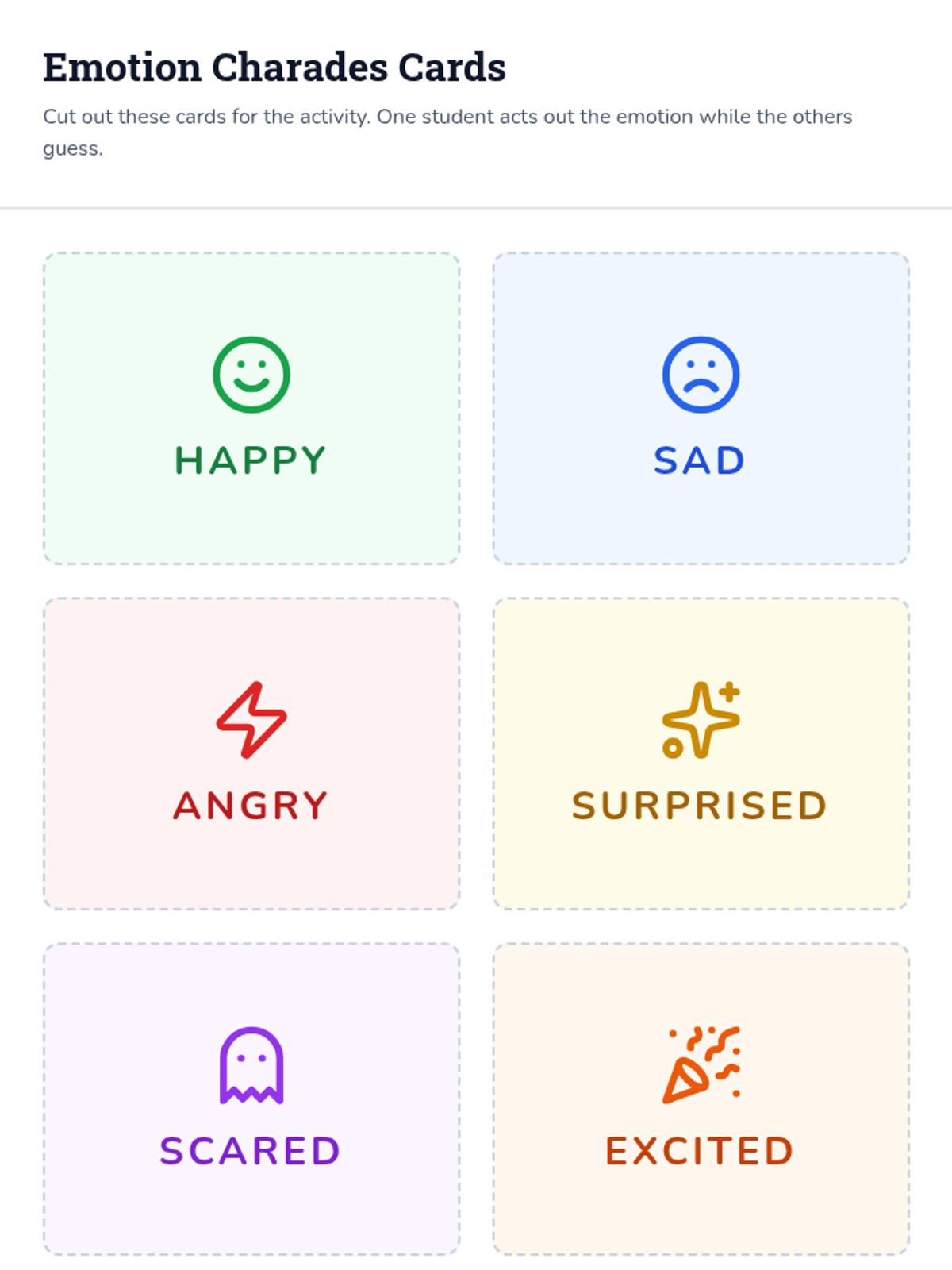 Emotion Charades Cards

Cut out these cards for the activity. One student acts out the emotion while the others guess.

HAPPY

SAD

ANGRY

SURPRISED

SCARED

EXCITED