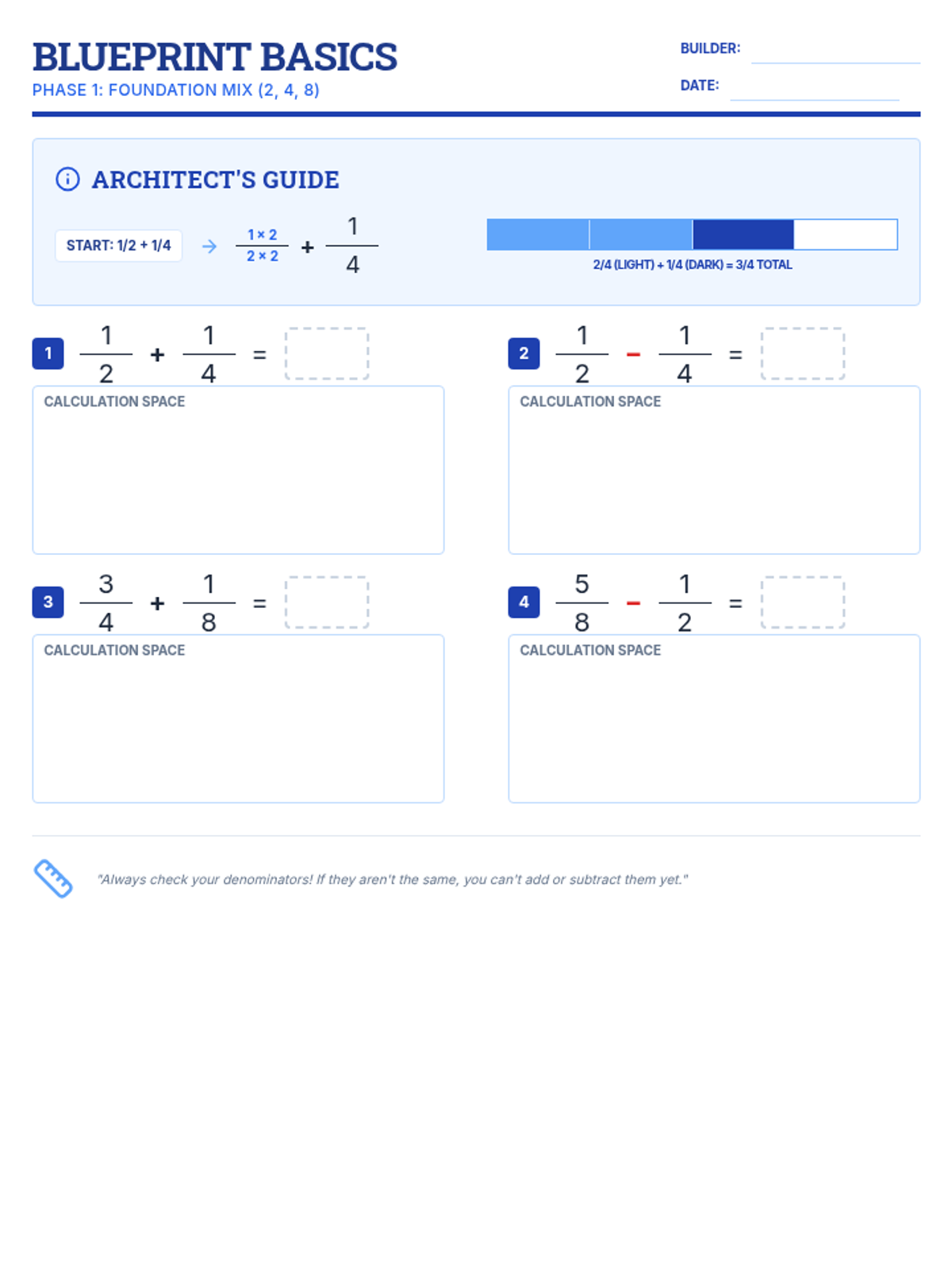 BLUEPRINT BASICS
PHASE 1: FOUNDATION MIX (2, 4, 8)

BUILDER:
DATE:

ARCHITECT'S GUIDE

START: 1/2 + 1/4 → $\frac{1 \times 2}{2 \times 2} + \frac{1}{4}$

2/4 (LIGHT) + 1/4 (DARK) = 3/4 TOTAL

1 $\frac{1}{2} + \frac{1}{4} =$

CALCULATION SPACE

2 $\frac{1}{2} - \frac{1}{4} =$

CALCULATION SPACE

3 $\frac{3}{4} + \frac{1}{8} =$

CALCULATION SPACE

4 $\frac{5}{8} - \frac{1}{2} =$

CALCULATION SPACE

"Always check your denominators! If they aren't the same, you can't add or subtract them yet."