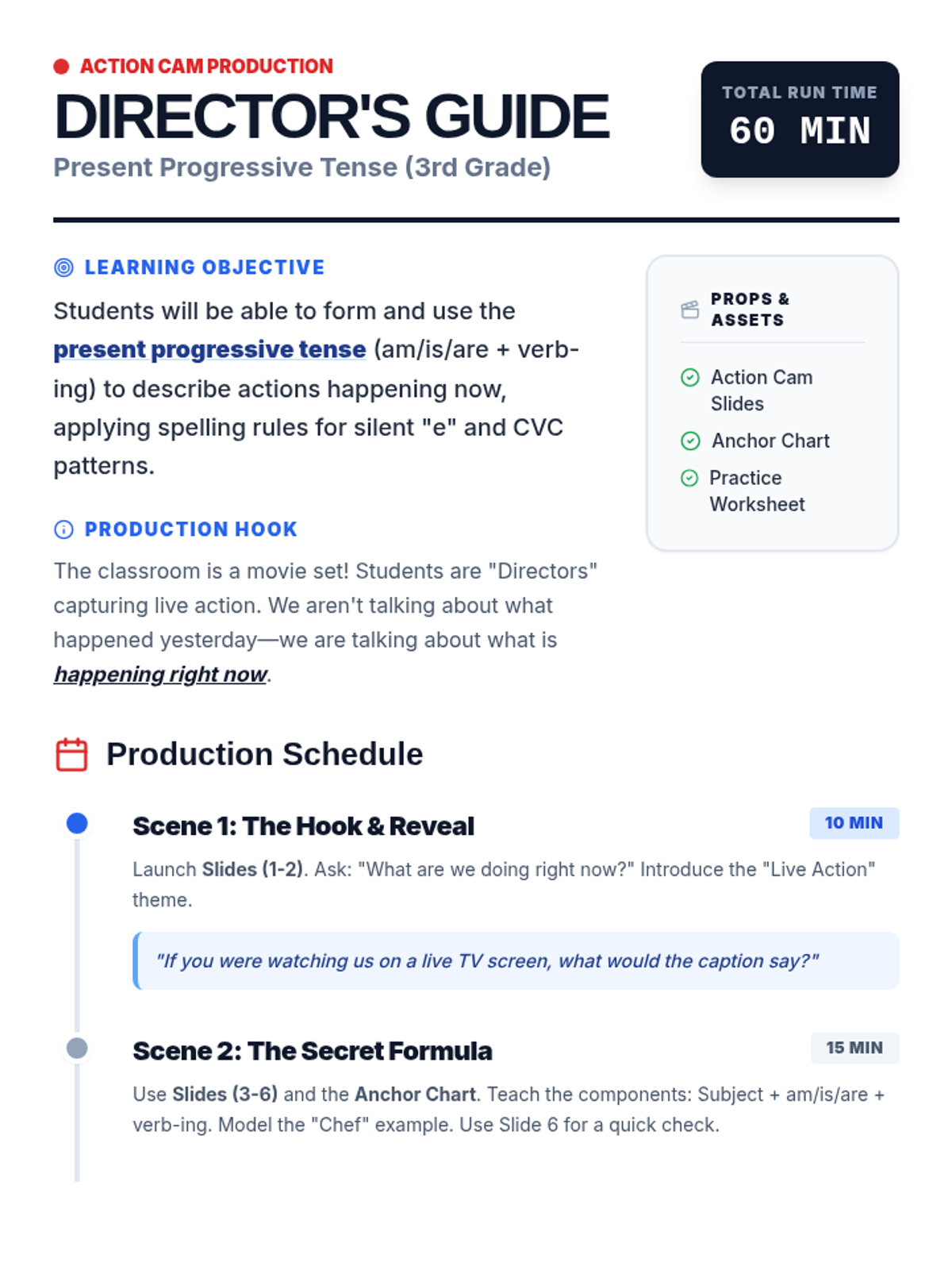 ACTION CAM PRODUCTION

DIRECTOR'S GUIDE

Present Progressive Tense (3rd Grade)

TOTAL RUN TIME
60 MIN

LEARNING OBJECTIVE

Students will be able to form and use the present progressive tense (am/is/are + verb-ing) to describe actions happening now, applying spelling rules for silent "e" and CVC patterns.

PRODUCTION HOOK

The classroom is a movie set! Students are "Directors" capturing live action. We aren't talking about what happened yesterday—we are talking about what is happening right now.

PROPS & ASSETS

Action Cam Slides

Anchor Chart

Practice Worksheet

Production Schedule

Scene 1: The Hook & Reveal

10 MIN

Launch Slides (1-2). Ask: "What are we doing right now?" Introduce the "Live Action" theme.

"If you were watching us on a live TV screen, what would the caption say?"

Scene 2: The Secret Formula

15 MIN

Use Slides (3-6) and the Anchor Chart. Teach the components: Subject + am/is/are + verb-ing. Model the "Chef" example. Use Slide 6 for a quick check.