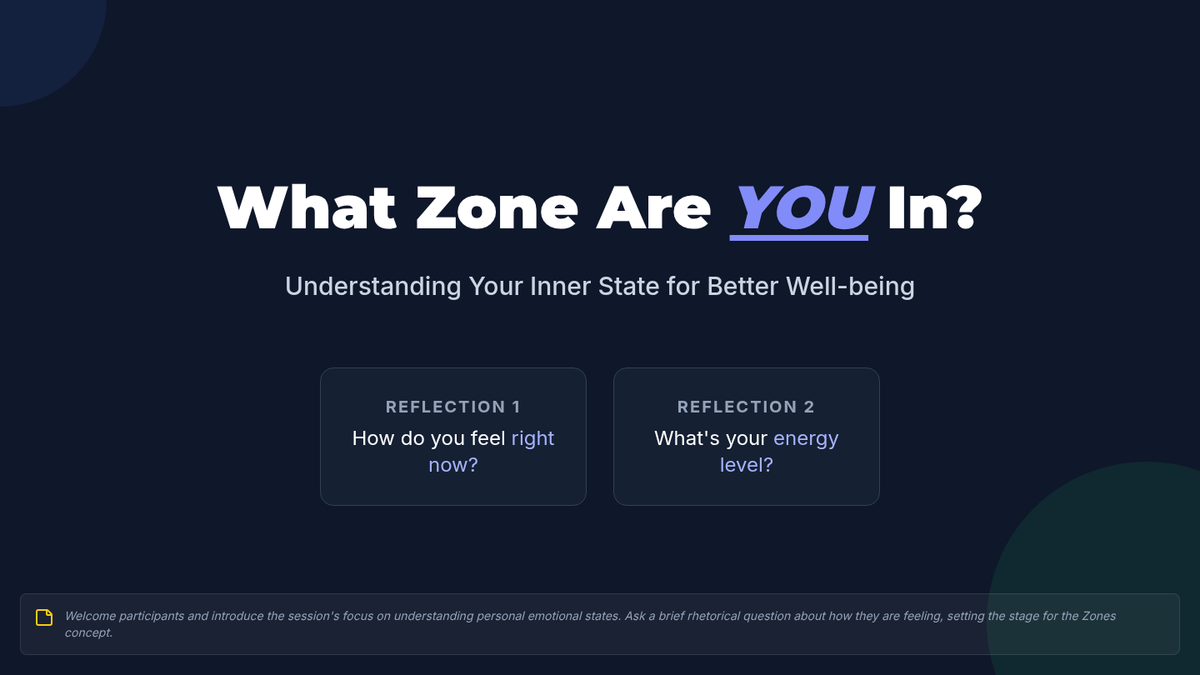 What Zone Are YOU In?

Understanding Your Inner State for Better Well-being

REFLECTION 1
How do you feel right now?

REFLECTION 2
What's your energy level?

Welcome participants and introduce the session's focus on understanding personal emotional states. Ask a brief rhetorical question about how they are feeling, setting the stage for the Zones concept.