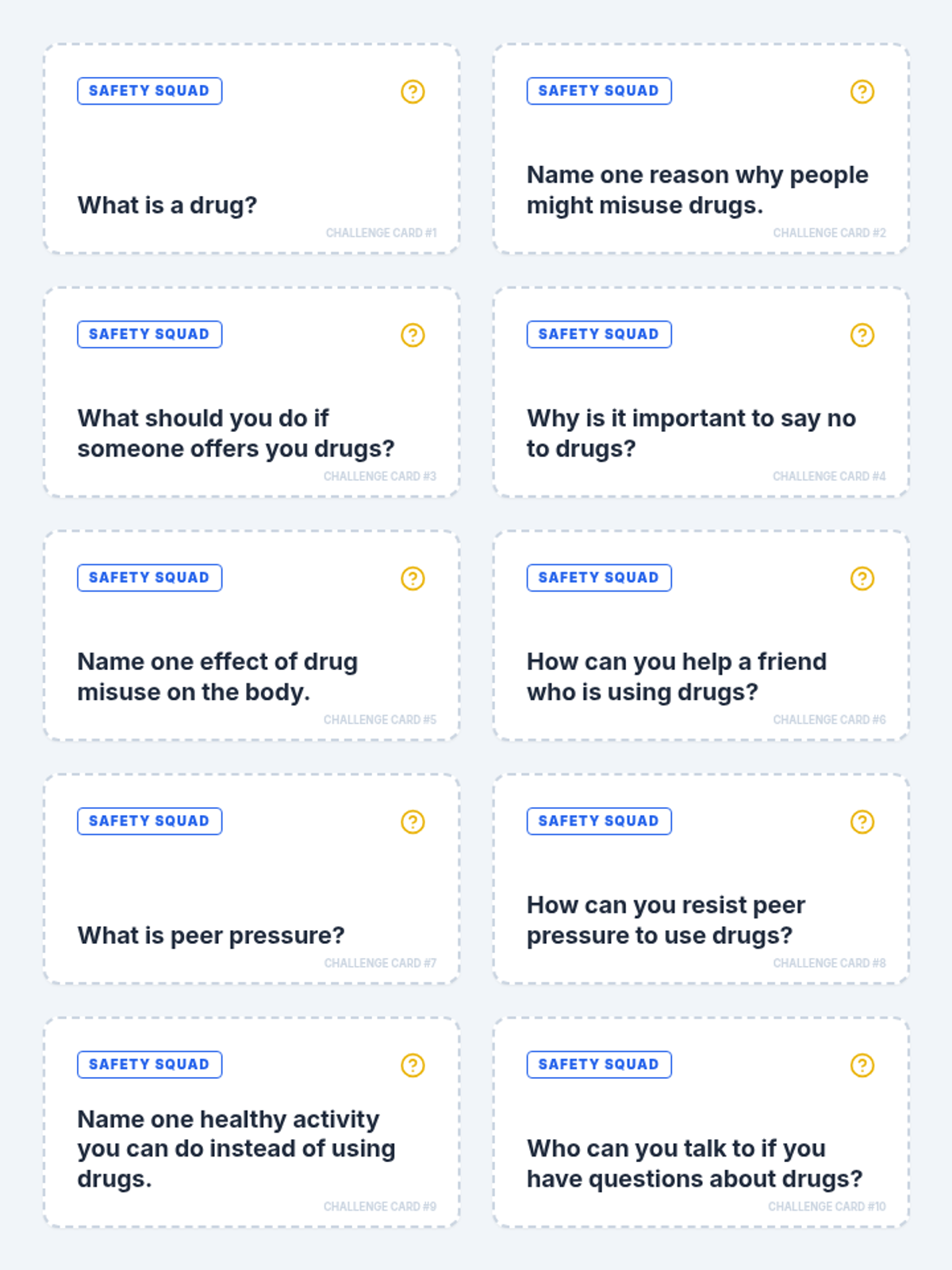 SAFETY SQUAD

?

What is a drug?

CHALLENGE CARD #1

SAFETY SQUAD

?

Name one reason why people might misuse drugs.

CHALLENGE CARD #2

SAFETY SQUAD

?

What should you do if someone offers you drugs?

CHALLENGE CARD #3

SAFETY SQUAD

?

Why is it important to say no to drugs?

CHALLENGE CARD #4

SAFETY SQUAD

?

Name one effect of drug misuse on the body.

CHALLENGE CARD #5

SAFETY SQUAD

?

How can you help a friend who is using drugs?

CHALLENGE CARD #6

SAFETY SQUAD

?

What is peer pressure?

CHALLENGE CARD #7

SAFETY SQUAD

?

How can you resist peer pressure to use drugs?

CHALLENGE CARD #8

SAFETY SQUAD

?

Name one healthy activity you can do instead of using drugs.

CHALLENGE CARD #9

SAFETY SQUAD

?

Who can you talk to if you have questions about drugs?

CHALLENGE CARD #10