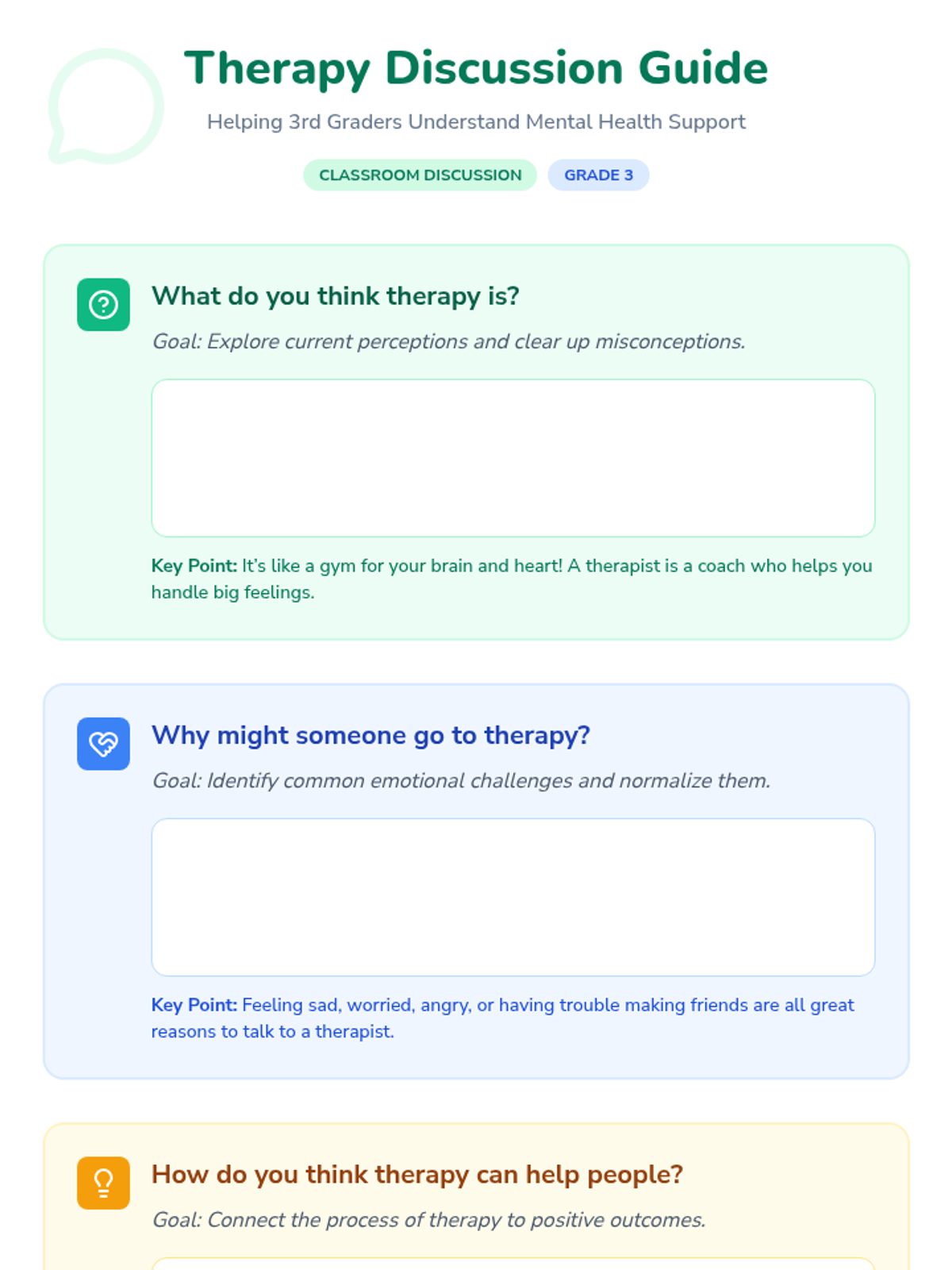 Therapy Discussion Guide

Helping 3rd Graders Understand Mental Health Support

CLASSROOM DISCUSSION GRADE 3

What do you think therapy is?

Goal: Explore current perceptions and clear up misconceptions.

Key Point: It's like a gym for your brain and heart! A therapist is a coach who helps you handle big feelings.

Why might someone go to therapy?

Goal: Identify common emotional challenges and normalize them.

Key Point: Feeling sad, worried, angry, or having trouble making friends are all great reasons to talk to a therapist.

How do you think therapy can help people?

Goal: Connect the process of therapy to positive outcomes.