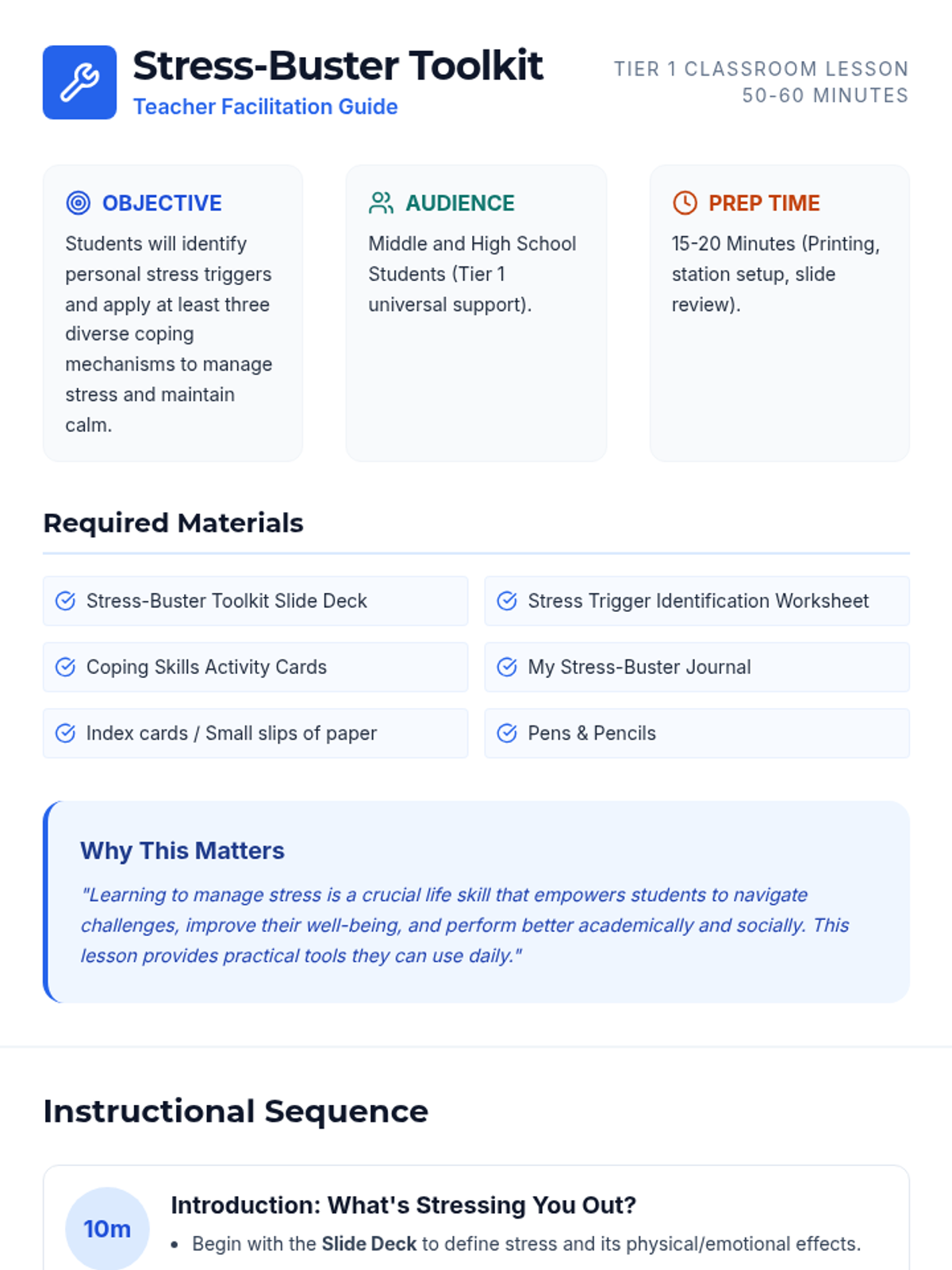 Stress-Buster Toolkit
Teacher Facilitation Guide

TIER 1 CLASSROOM LESSON
50-60 MINUTES

OBJECTIVE
Students will identify personal stress triggers and apply at least three diverse coping mechanisms to manage stress and maintain calm.

AUDIENCE
Middle and High School Students (Tier 1 universal support).

PREP TIME
15-20 Minutes (Printing, station setup, slide review).

Required Materials

Stress-Buster Toolkit Slide Deck

Stress Trigger Identification Worksheet

Coping Skills Activity Cards

My Stress-Buster Journal

Index cards / Small slips of paper

Pens & Pencils

Why This Matters

"Learning to manage stress is a crucial life skill that empowers students to navigate challenges, improve their well-being, and perform better academically and socially. This lesson provides practical tools they can use daily."

Instructional Sequence

10m

Introduction: What's Stressing You Out?

• Begin with the Slide Deck to define stress and its physical/emotional effects.