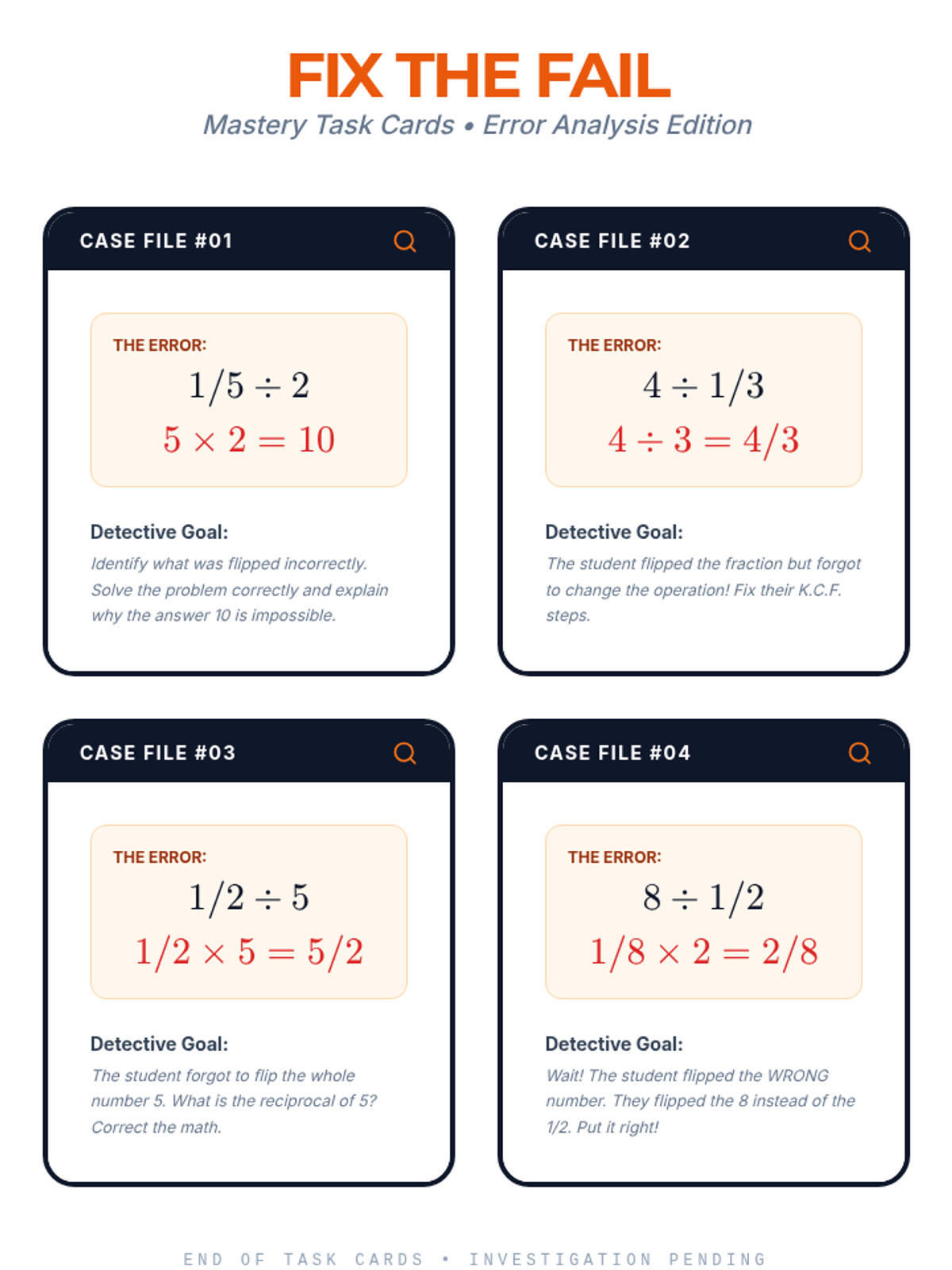 FIX THE FAIL
Mastery Task Cards • Error Analysis Edition

CASE FILE #01

THE ERROR:
$1/5 \div 2$
$5 \times 2 = 10$

Detective Goal:
Identify what was flipped incorrectly. Solve the problem correctly and explain why the answer 10 is impossible.

CASE FILE #02

THE ERROR:
$4 \div 1/3$
$4 \div 3 = 4/3$

Detective Goal:
The student flipped the fraction but forgot to change the operation! Fix their K.C.F. steps.

CASE FILE #03

THE ERROR:
$1/2 \div 5$
$1/2 \times 5 = 5/2$

Detective Goal:
The student forgot to flip the whole number 5. What is the reciprocal of 5? Correct the math.

CASE FILE #04

THE ERROR:
$8 \div 1/2$
$1/8 \times 2 = 2/8$

Detective Goal:
Wait! The student flipped the WRONG number. They flipped the 8 instead of the 1/2. Put it right!

END OF TASK CARDS • INVESTIGATION PENDING