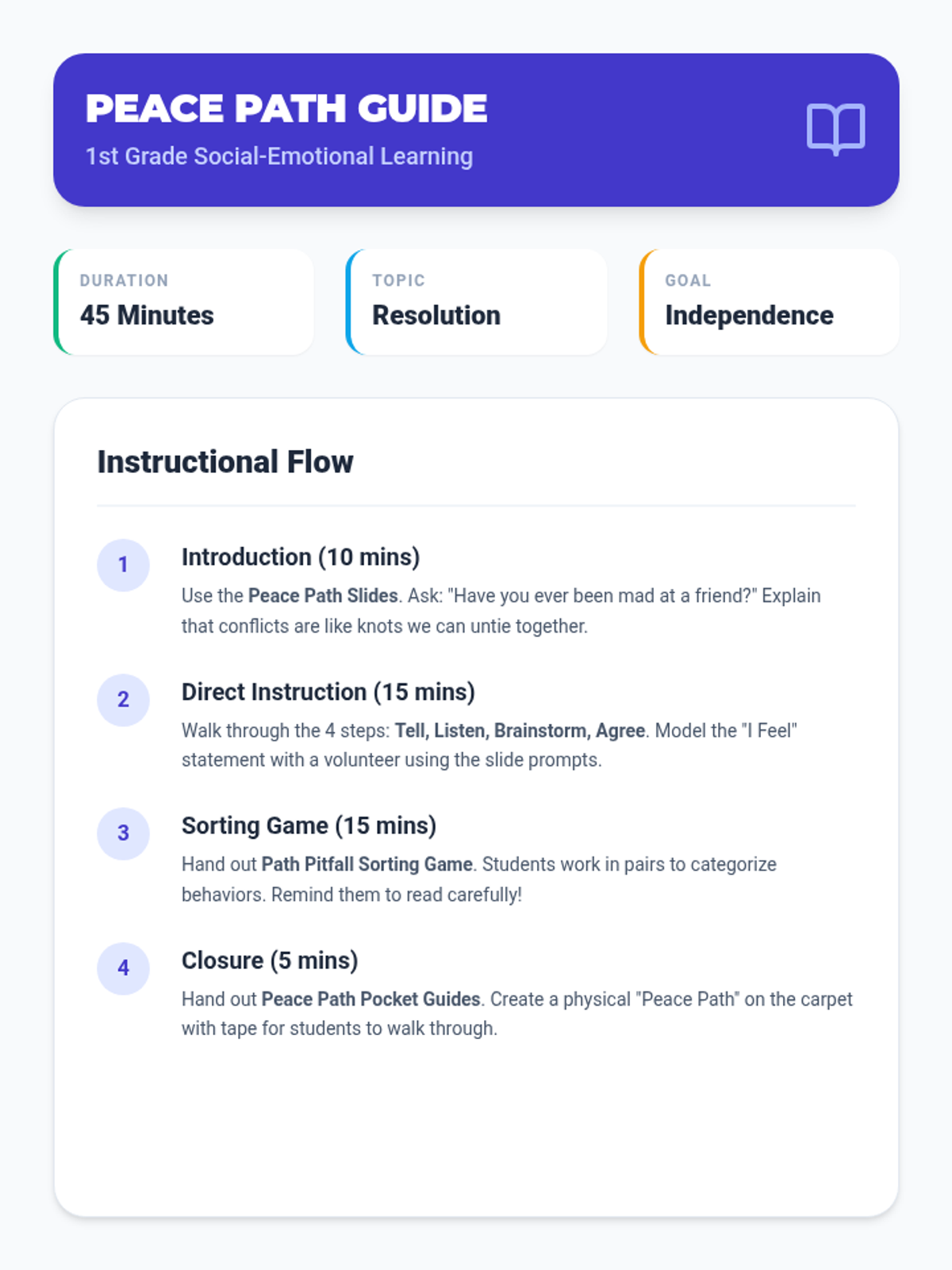 PEACE PATH GUIDE

1st Grade Social-Emotional Learning

DURATION
45 Minutes

TOPIC
Resolution

GOAL
Independence

Instructional Flow

1

Introduction (10 mins)

Use the Peace Path Slides. Ask: "Have you ever been mad at a friend?" Explain that conflicts are like knots we can untie together.

2

Direct Instruction (15 mins)

Walk through the 4 steps: Tell, Listen, Brainstorm, Agree. Model the "I Feel" statement with a volunteer using the slide prompts.

3

Sorting Game (15 mins)

Hand out Path Pitfall Sorting Game. Students work in pairs to categorize behaviors. Remind them to read carefully!

4

Closure (5 mins)

Hand out Peace Path Pocket Guides. Create a physical "Peace Path" on the carpet with tape for students to walk through.