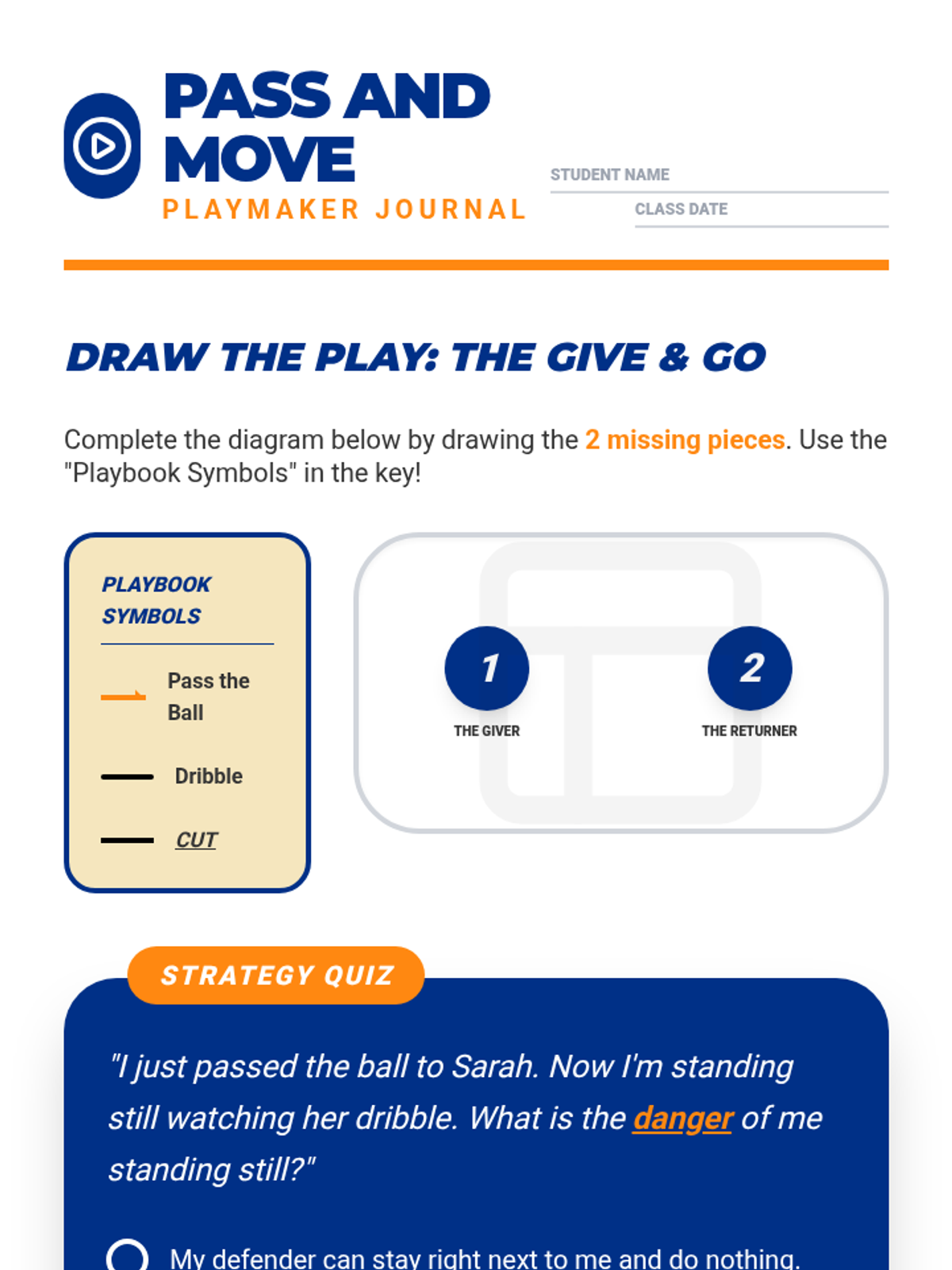 PASS AND MOVE
PLAYMAKER JOURNAL

STUDENT NAME
CLASS DATE

DRAW THE PLAY: THE GIVE & GO

Complete the diagram below by drawing the 2 missing pieces. Use the "Playbook Symbols" in the key!

PLAYBOOK SYMBOLS

Pass the Ball

Dribble

CUT

1
THE GIVER

2
THE RETURNER

STRATEGY QUIZ

"I just passed the ball to Sarah. Now I'm standing still watching her dribble. What is the danger of me standing still?"

My defender can stay right next to me and do nothing.