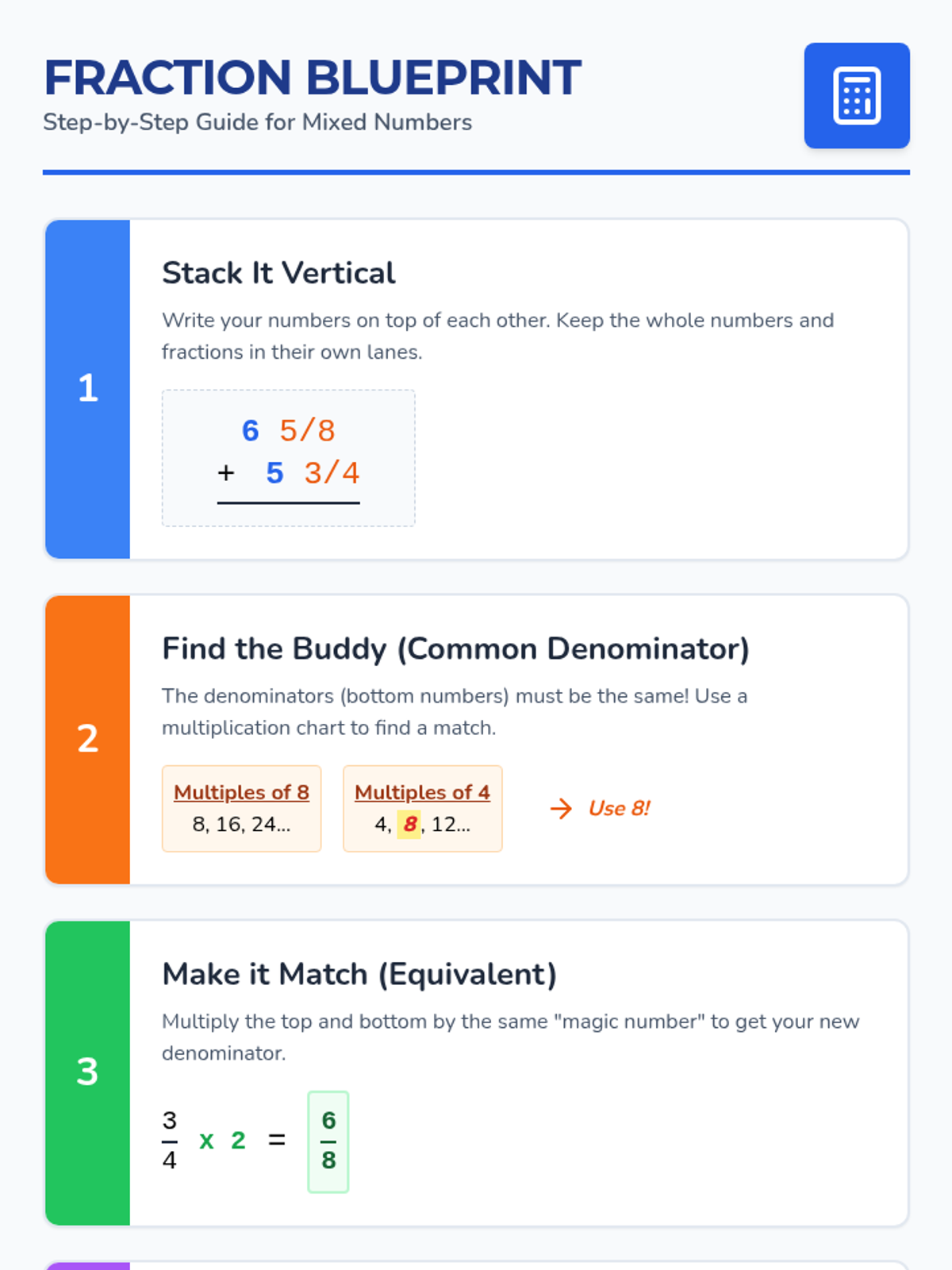 FRACTION BLUEPRINT
Step-by-Step Guide for Mixed Numbers

1

Stack It Vertical

Write your numbers on top of each other. Keep the whole numbers and fractions in their own lanes.

6 5/8
+ 5 3/4

2

Find the Buddy (Common Denominator)

The denominators (bottom numbers) must be the same! Use a multiplication chart to find a match.

Multiples of 8
8, 16, 24...

Multiples of 4
4, 8, 12...

→ Use 8!

3

Make it Match (Equivalent)

Multiply the top and bottom by the same "magic number" to get your new denominator.

$\frac{3}{4}$ x 2 = $\frac{6}{8}$