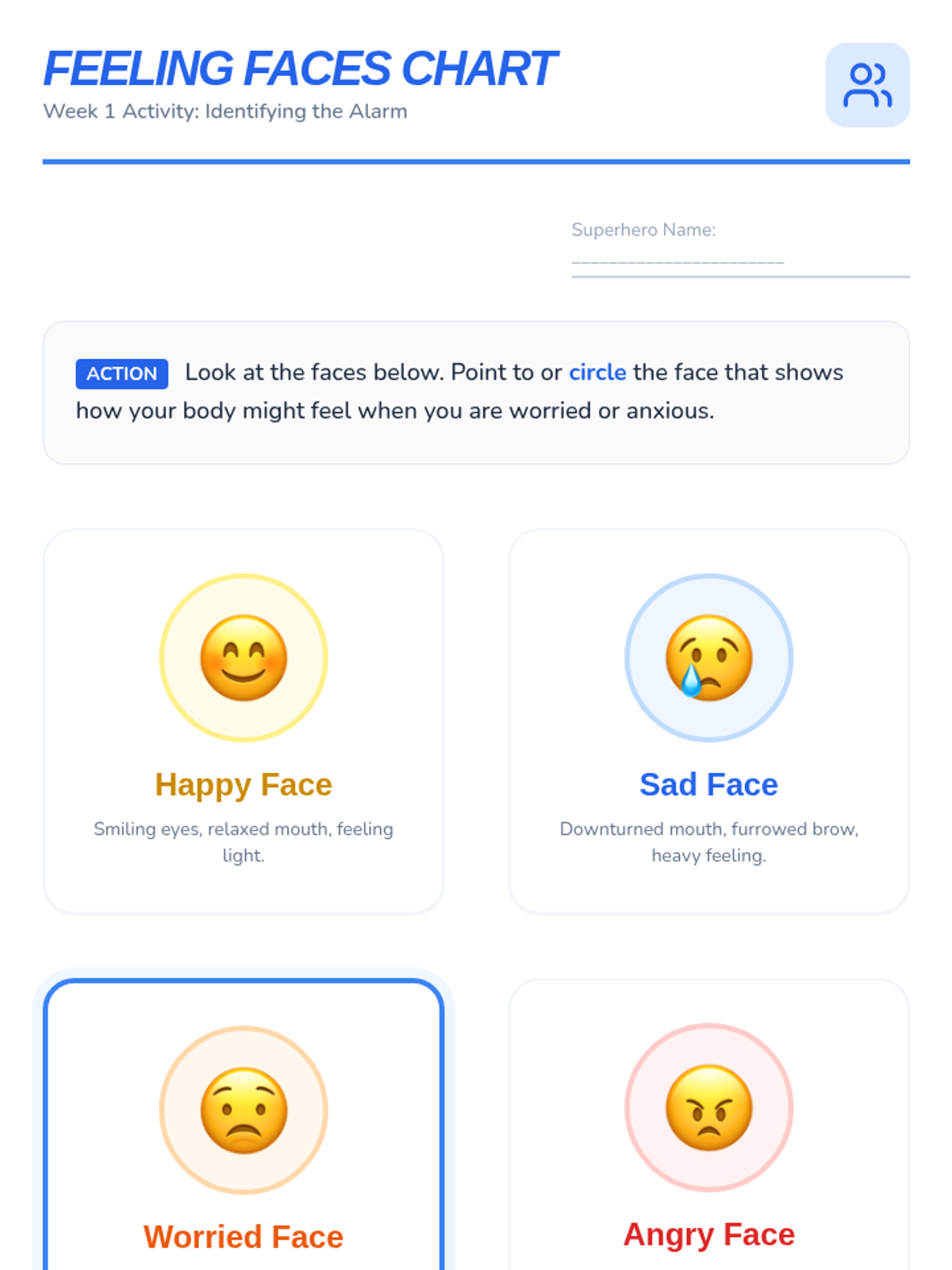 FEELING FACES CHART
Week 1 Activity: Identifying the Alarm

Superhero Name: ____

ACTION Look at the faces below. Point to or circle the face that shows how your body might feel when you are worried or anxious.

Happy Face

Smiling eyes, relaxed mouth, feeling light.

Sad Face

Downturned mouth, furrowed brow, heavy feeling.

Worried Face

Angry Face