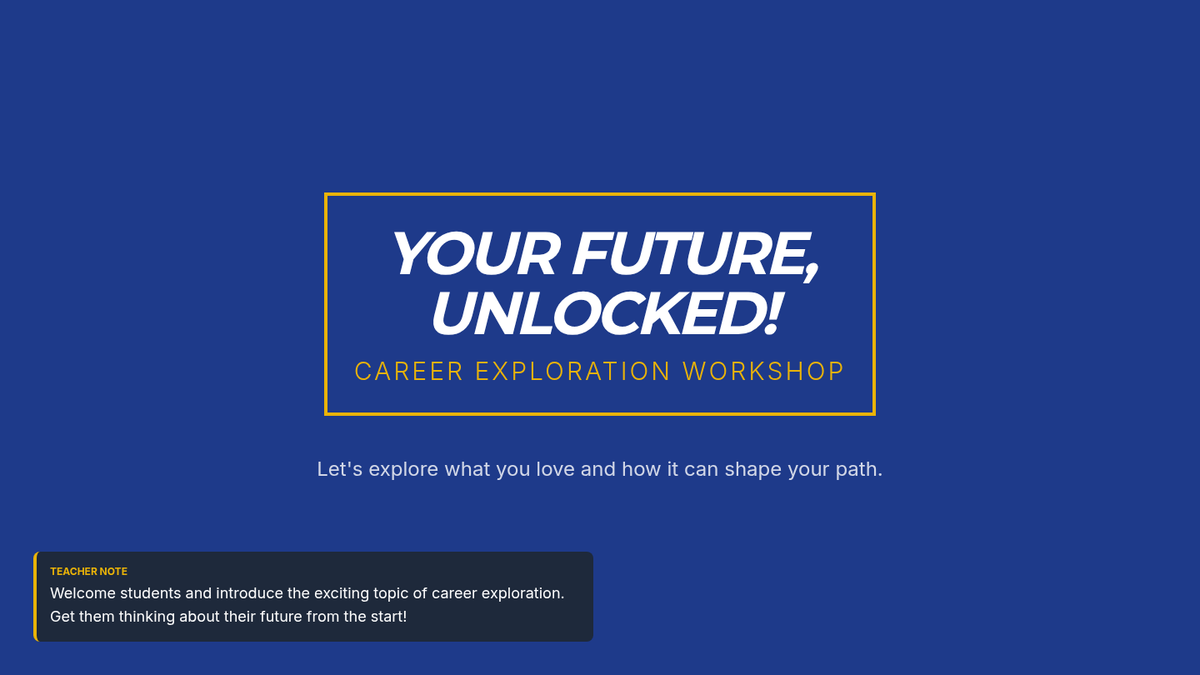 YOUR FUTURE, UNLOCKED!

CAREER EXPLORATION WORKSHOP

Let's explore what you love and how it can shape your path.

TEACHER NOTE

Welcome students and introduce the exciting topic of career exploration. Get them thinking about their future from the start!