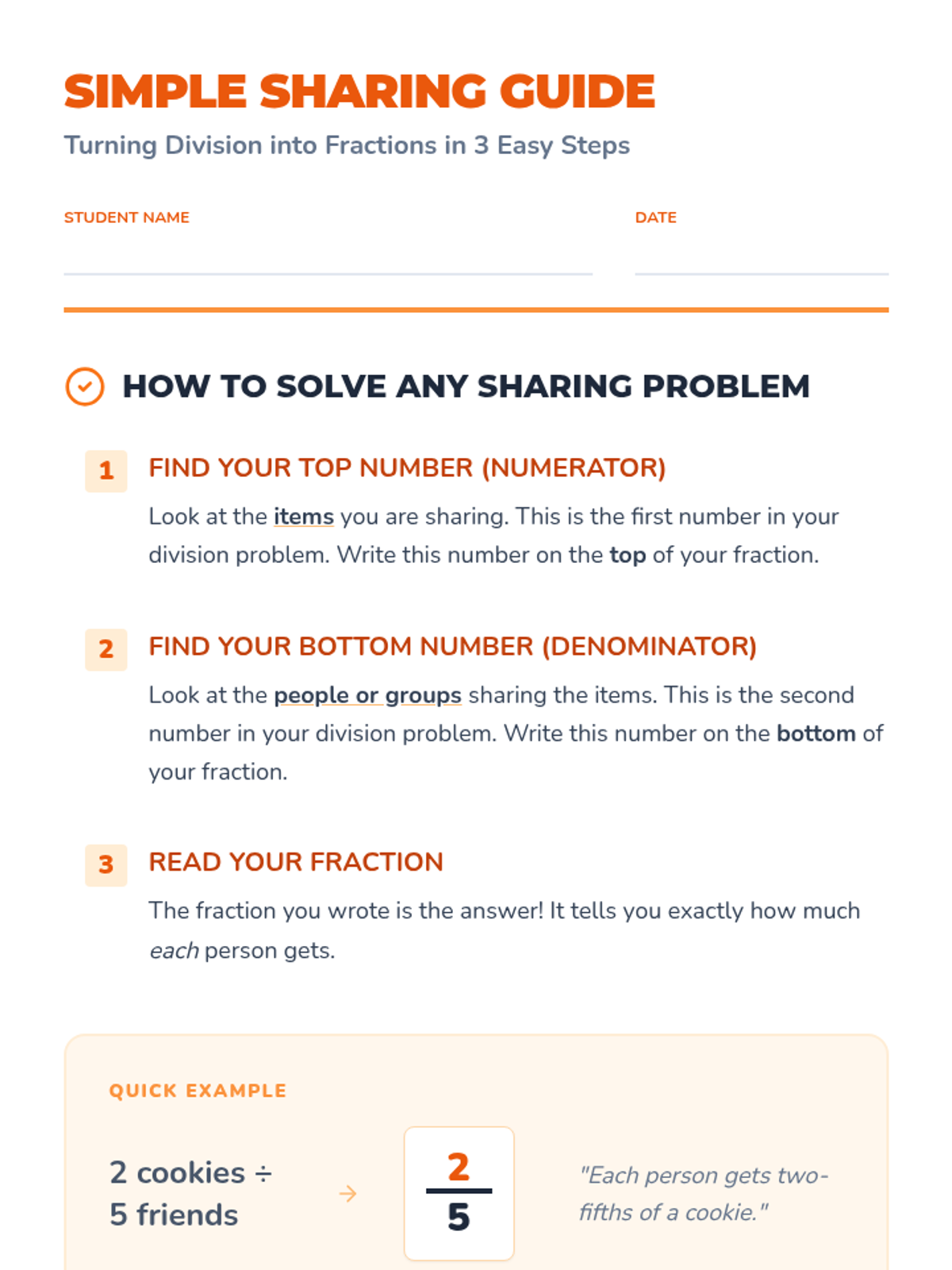 SIMPLE SHARING GUIDE
Turning Division into Fractions in 3 Easy Steps

STUDENT NAME

DATE

HOW TO SOLVE ANY SHARING PROBLEM

1 FIND YOUR TOP NUMBER (NUMERATOR)
Look at the items you are sharing. This is the first number in your division problem. Write this number on the top of your fraction.

2 FIND YOUR BOTTOM NUMBER (DENOMINATOR)
Look at the people or groups sharing the items. This is the second number in your division problem. Write this number on the bottom of your fraction.

3 READ YOUR FRACTION
The fraction you wrote is the answer! It tells you exactly how much each person gets.

QUICK EXAMPLE

2 cookies ÷ 5 friends → $\frac{2}{5}$ "Each person gets two-fifths of a cookie."