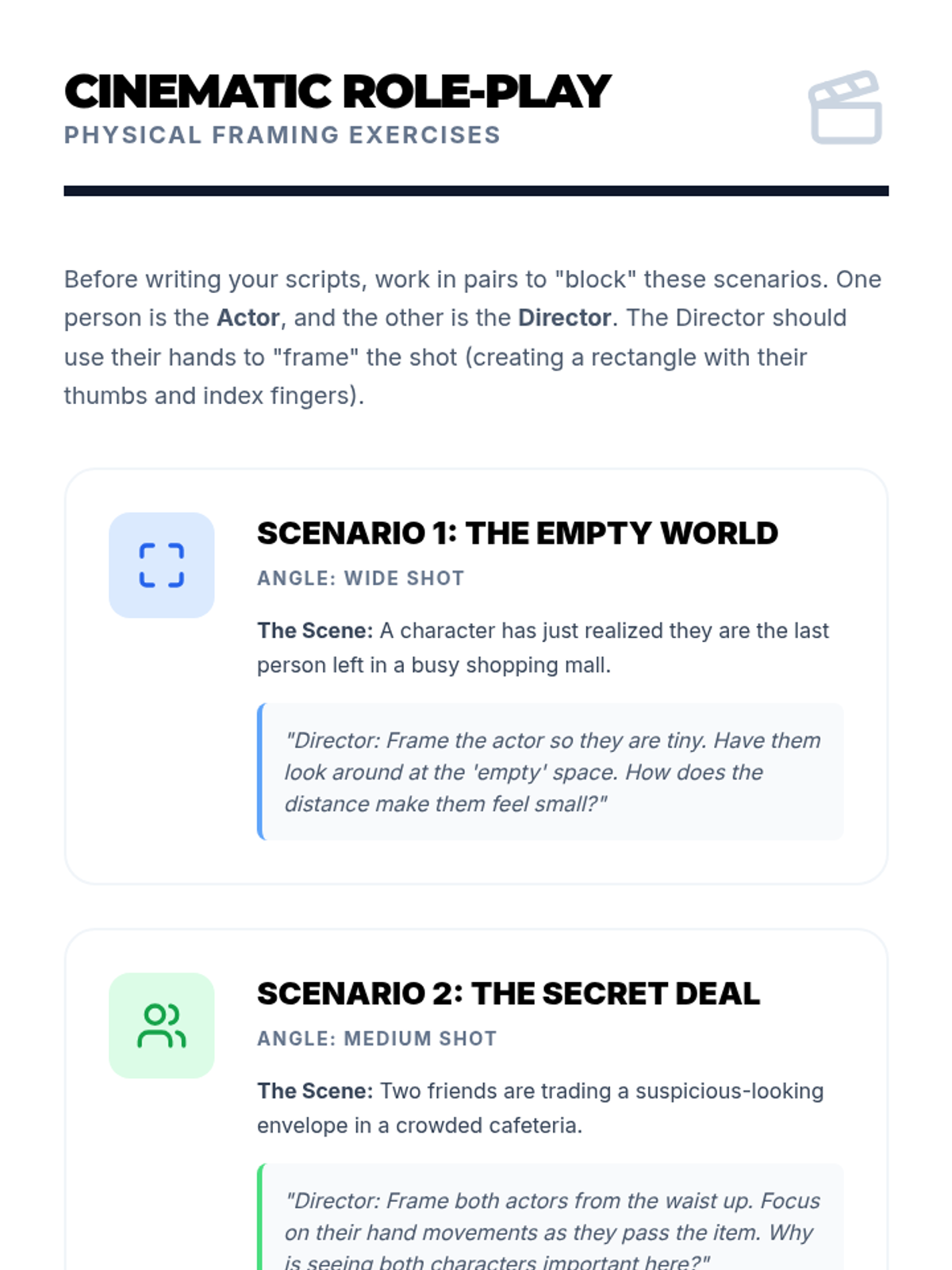 CINEMATIC ROLE-PLAY
PHYSICAL FRAMING EXERCISES

Before writing your scripts, work in pairs to "block" these scenarios. One person is the Actor, and the other is the Director. The Director should use their hands to "frame" the shot (creating a rectangle with their thumbs and index fingers).

SCENARIO 1: THE EMPTY WORLD
ANGLE: WIDE SHOT

The Scene: A character has just realized they are the last person left in a busy shopping mall.

"Director: Frame the actor so they are tiny. Have them look around at the 'empty' space. How does the distance make them feel small?"

SCENARIO 2: THE SECRET DEAL
ANGLE: MEDIUM SHOT

The Scene: Two friends are trading a suspicious-looking envelope in a crowded cafeteria.

"Director: Frame both actors from the waist up. Focus on their hand movements as they pass the item. Why is seeing both characters important here?"