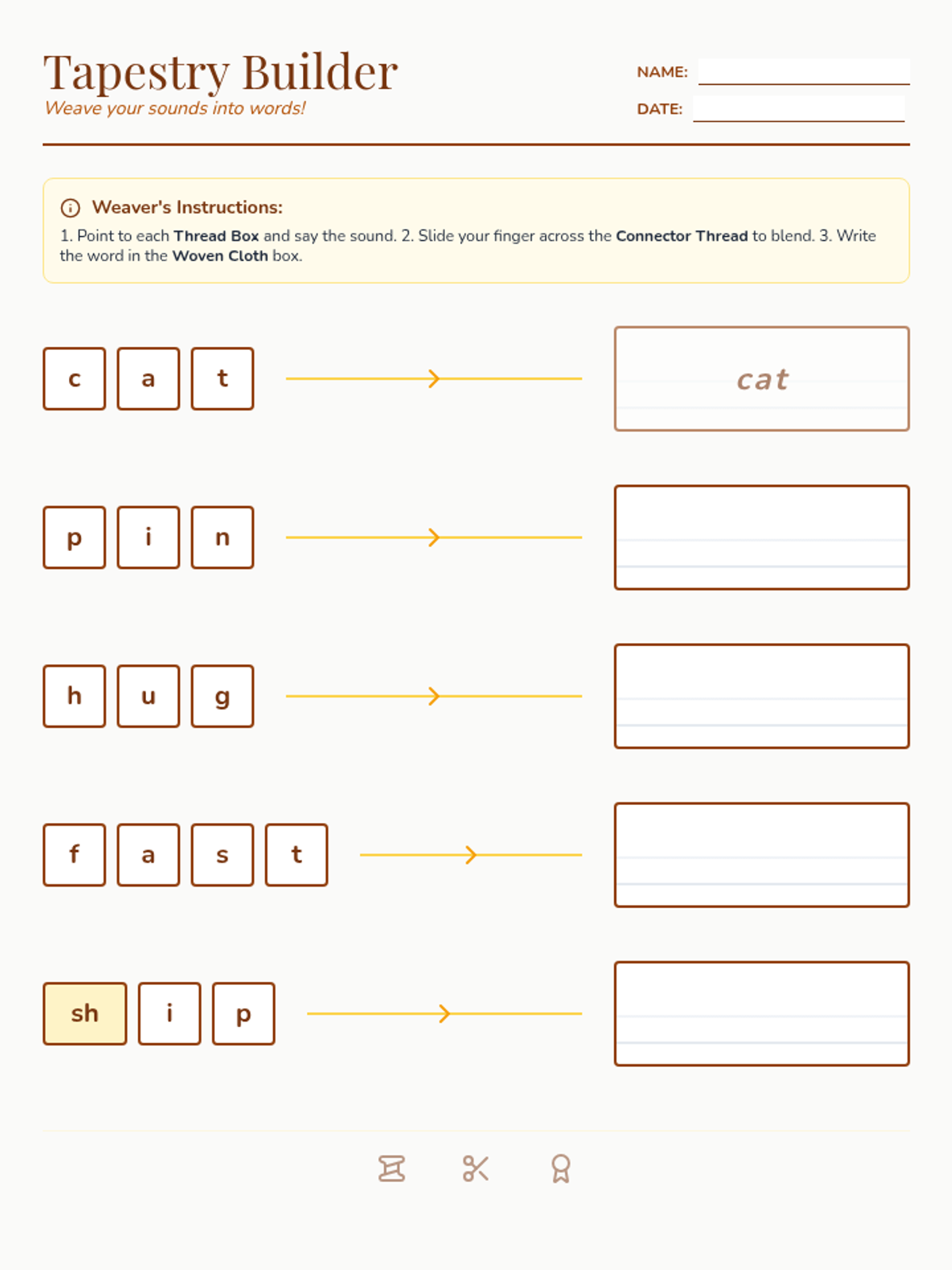 Tapestry Builder
Weave your sounds into words!

NAME:
DATE:

Weaver's Instructions:
1. Point to each Thread Box and say the sound. 2. Slide your finger across the Connector Thread to blend. 3. Write the word in the Woven Cloth box.

c a t
cat

p i n

h u g

f a s t

sh i p