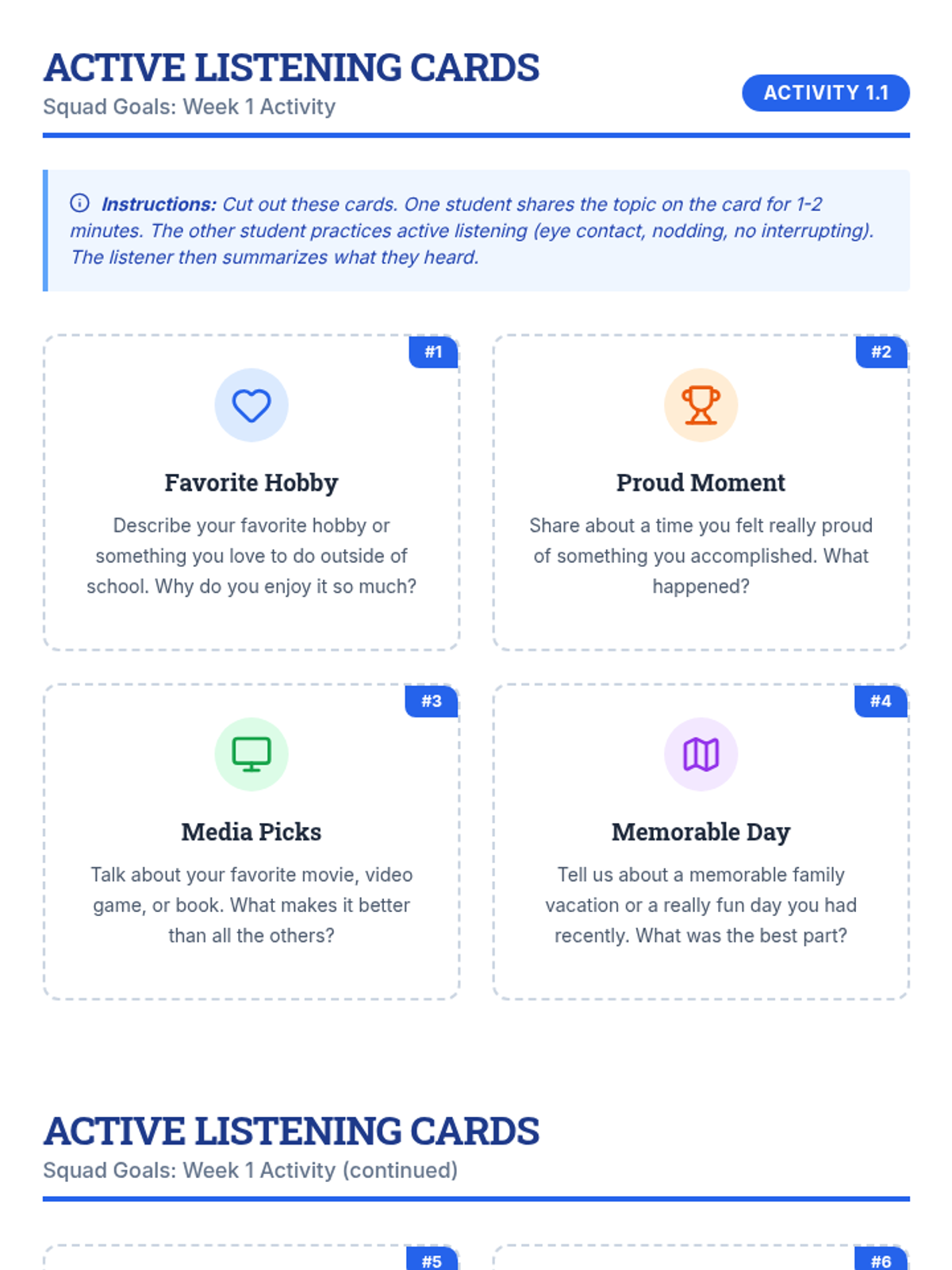 ACTIVE LISTENING CARDS
Squad Goals: Week 1 Activity

ACTIVITY 1.1

Instructions: Cut out these cards. One student shares the topic on the card for 1-2 minutes. The other student practices active listening (eye contact, nodding, no interrupting). The listener then summarizes what they heard.

#1

Favorite Hobby

Describe your favorite hobby or something you love to do outside of school. Why do you enjoy it so much?

#2

Proud Moment

Share about a time you felt really proud of something you accomplished. What happened?

#3

Media Picks

Talk about your favorite movie, video game, or book. What makes it better than all the others?

#4

Memorable Day

Tell us about a memorable family vacation or a really fun day you had recently. What was the best part?

ACTIVE LISTENING CARDS
Squad Goals: Week 1 Activity (continued)

#5

#6