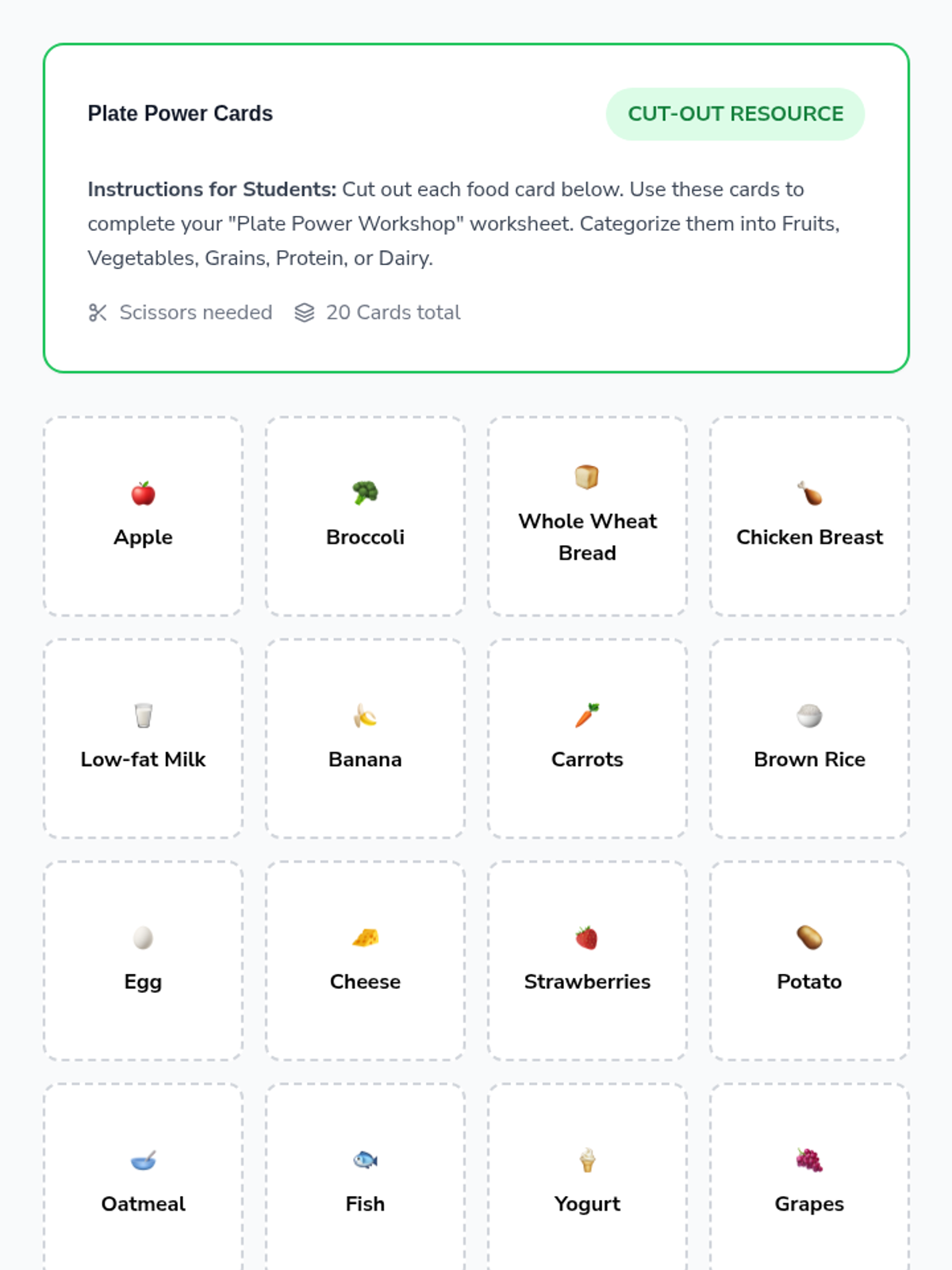 Plate Power Cards

CUT-OUT RESOURCE

Instructions for Students: Cut out each food card below. Use these cards to complete your "Plate Power Workshop" worksheet. Categorize them into Fruits, Vegetables, Grains, Protein, or Dairy.

Scissors needed 20 Cards total

Apple

Broccoli

Whole Wheat Bread

Chicken Breast

Low-fat Milk

Banana

Carrots

Brown Rice

Egg

Cheese

Strawberries

Potato

Oatmeal

Fish

Yogurt

Grapes