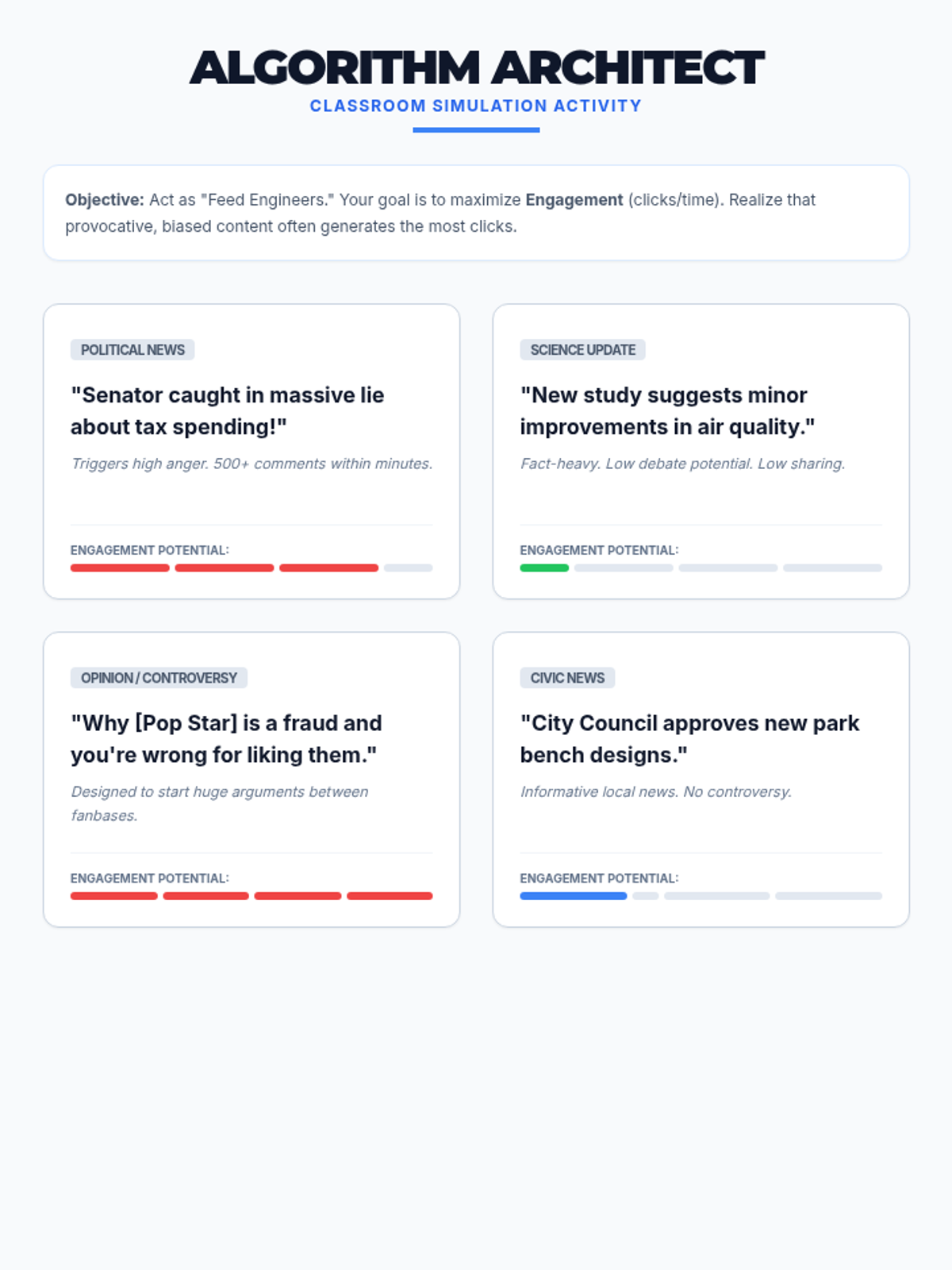 ALGORITHM ARCHITECT
CLASSROOM SIMULATION ACTIVITY

Objective: Act as "Feed Engineers." Your goal is to maximize Engagement (clicks/time). Realize that provocative, biased content often generates the most clicks.

POLITICAL NEWS

"Senator caught in massive lie about tax spending!"

Triggers high anger. 500+ comments within minutes.

ENGAGEMENT POTENTIAL:

SCIENCE UPDATE

"New study suggests minor improvements in air quality."

Fact-heavy. Low debate potential. Low sharing.

ENGAGEMENT POTENTIAL:

OPINION / CONTROVERSY

"Why [Pop Star] is a fraud and you're wrong for liking them."

Designed to start huge arguments between fanbases.

ENGAGEMENT POTENTIAL:

CIVIC NEWS

"City Council approves new park bench designs."

Informative local news. No controversy.

ENGAGEMENT POTENTIAL: