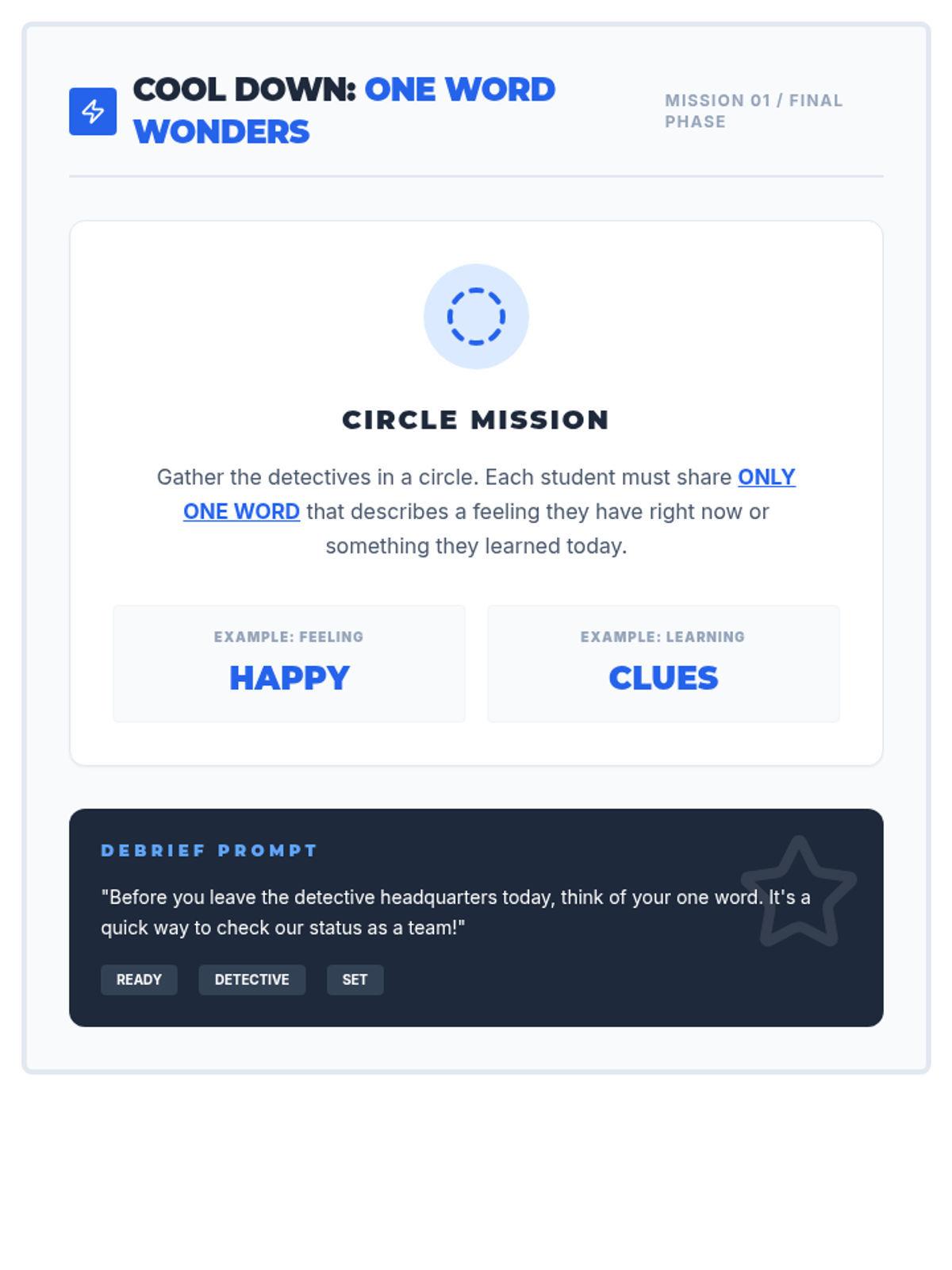 COOL DOWN: ONE WORD WONDERS

MISSION 01 / FINAL PHASE

CIRCLE MISSION

Gather the detectives in a circle. Each student must share ONLY ONE WORD that describes a feeling they have right now or something they learned today.

EXAMPLE: FEELING
HAPPY

EXAMPLE: LEARNING
CLUES

DEBRIEF PROMPT

"Before you leave the detective headquarters today, think of your one word. It's a quick way to check our status as a team!"

READY
DETECTIVE
SET