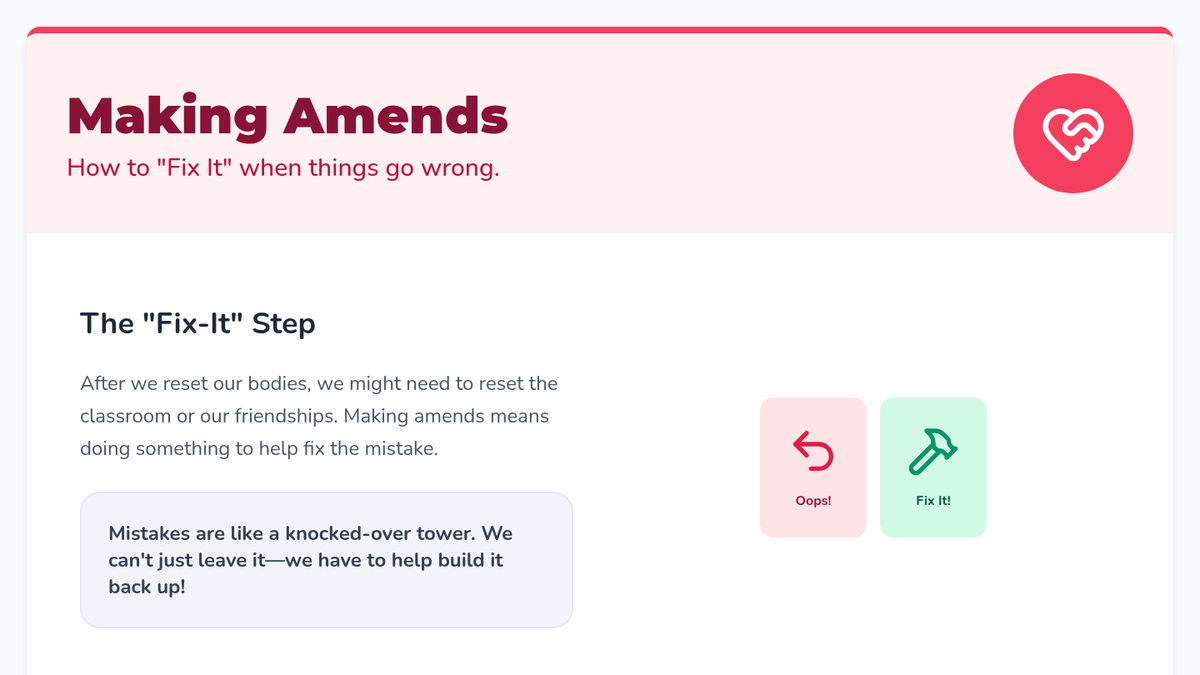 Making Amends

How to "Fix It" when things go wrong.

The "Fix-It" Step

After we reset our bodies, we might need to reset the classroom or our friendships. Making amends means doing something to help fix the mistake.

Mistakes are like a knocked-over tower. We can't just leave it—we have to help build it back up!

Oops!

Fix It!