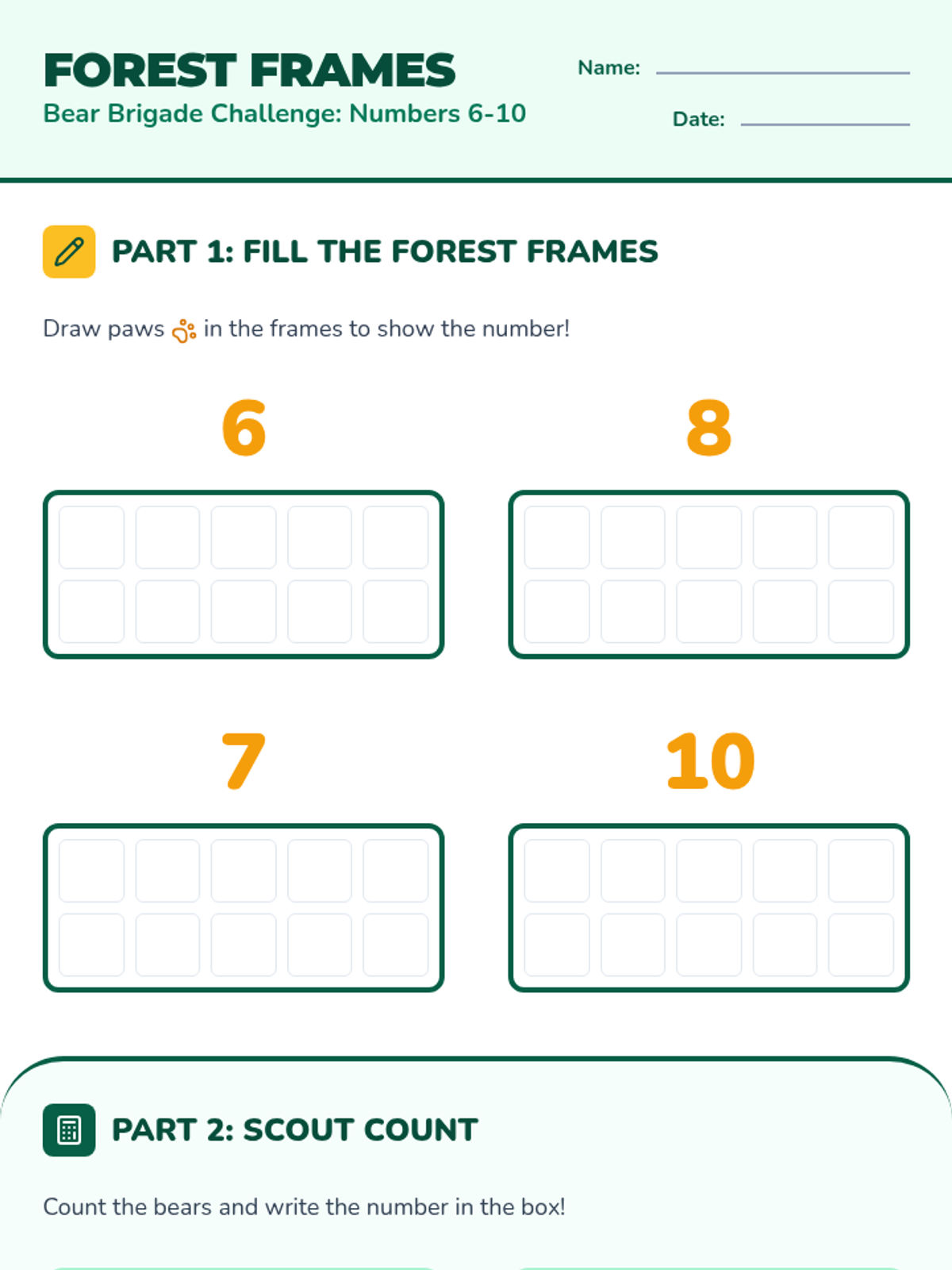 FOREST FRAMES
Bear Brigade Challenge: Numbers 6-10

Name:

Date:

PART 1: FILL THE FOREST FRAMES

Draw paws in the frames to show the number!

6

8

7

10

PART 2: SCOUT COUNT

Count the bears and write the number in the box!