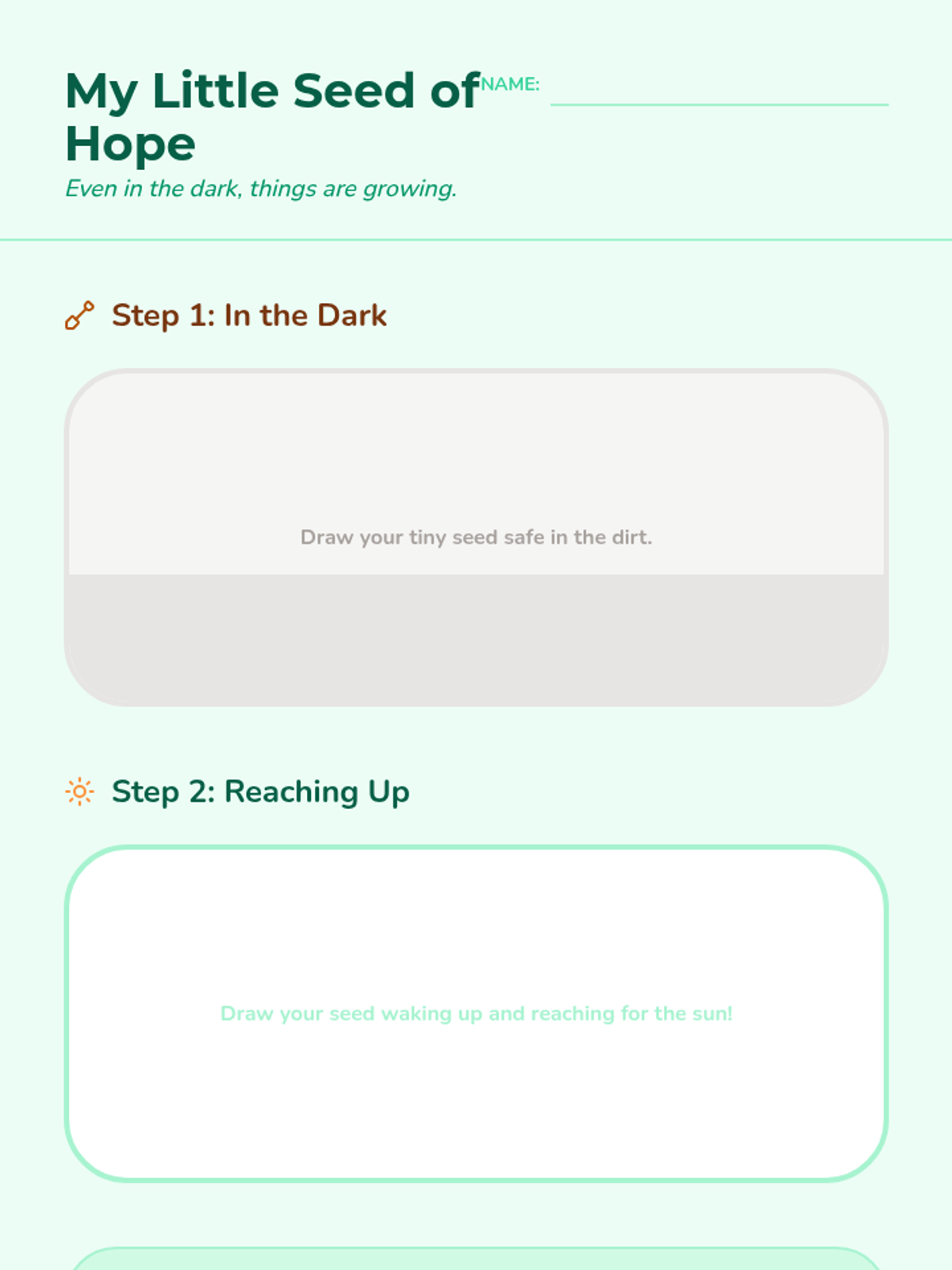 My Little Seed of Hope

NAME:

Even in the dark, things are growing.

Step 1: In the Dark

Draw your tiny seed safe in the dirt.

Step 2: Reaching Up

Draw your seed waking up and reaching for the sun!