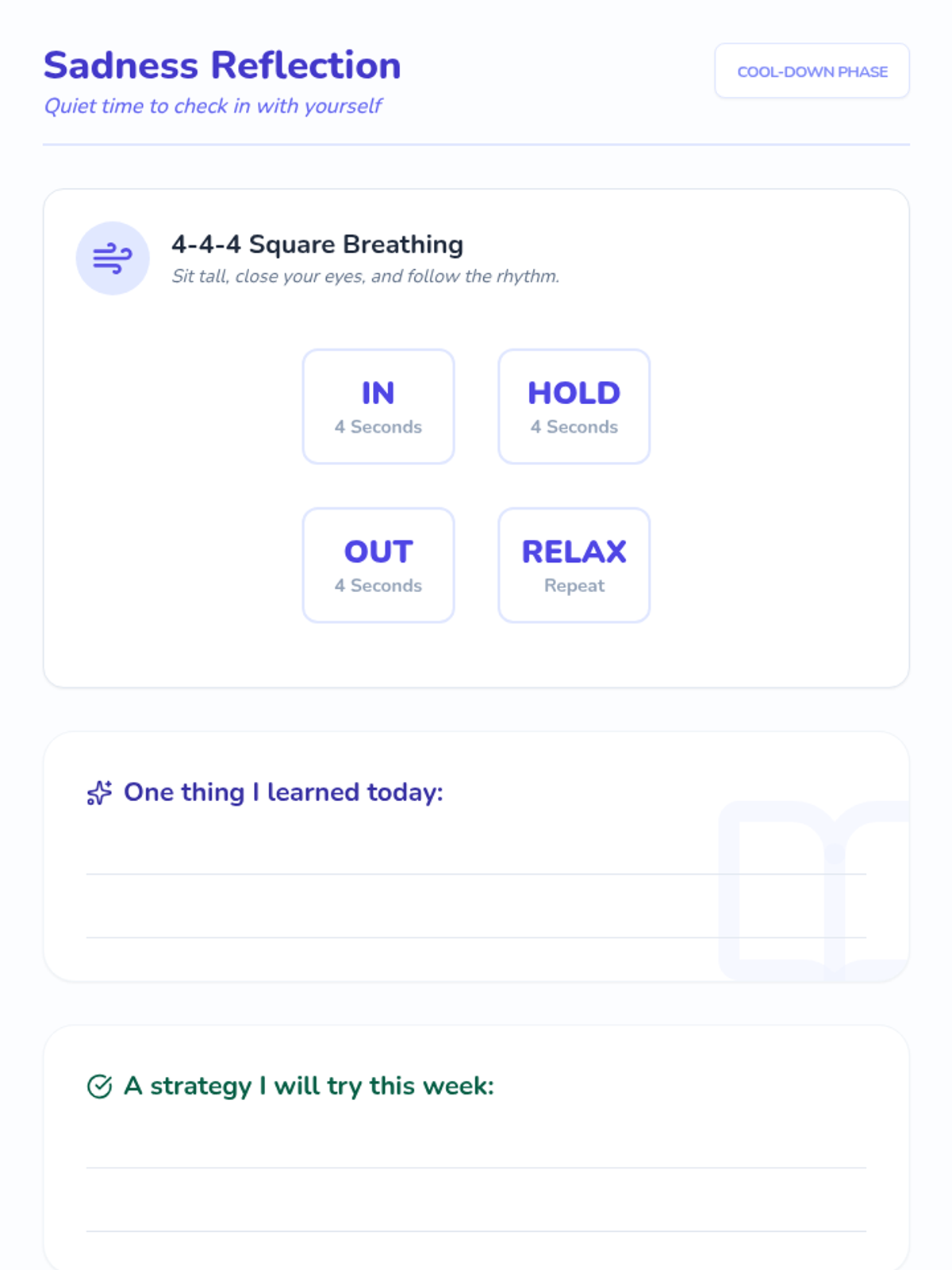 Sadness Reflection

Quiet time to check in with yourself

COOL-DOWN PHASE

4-4-4 Square Breathing

Sit tall, close your eyes, and follow the rhythm.

IN
4 Seconds

HOLD
4 Seconds

OUT
4 Seconds

RELAX
Repeat

One thing I learned today:

____
____

A strategy I will try this week:

____
____