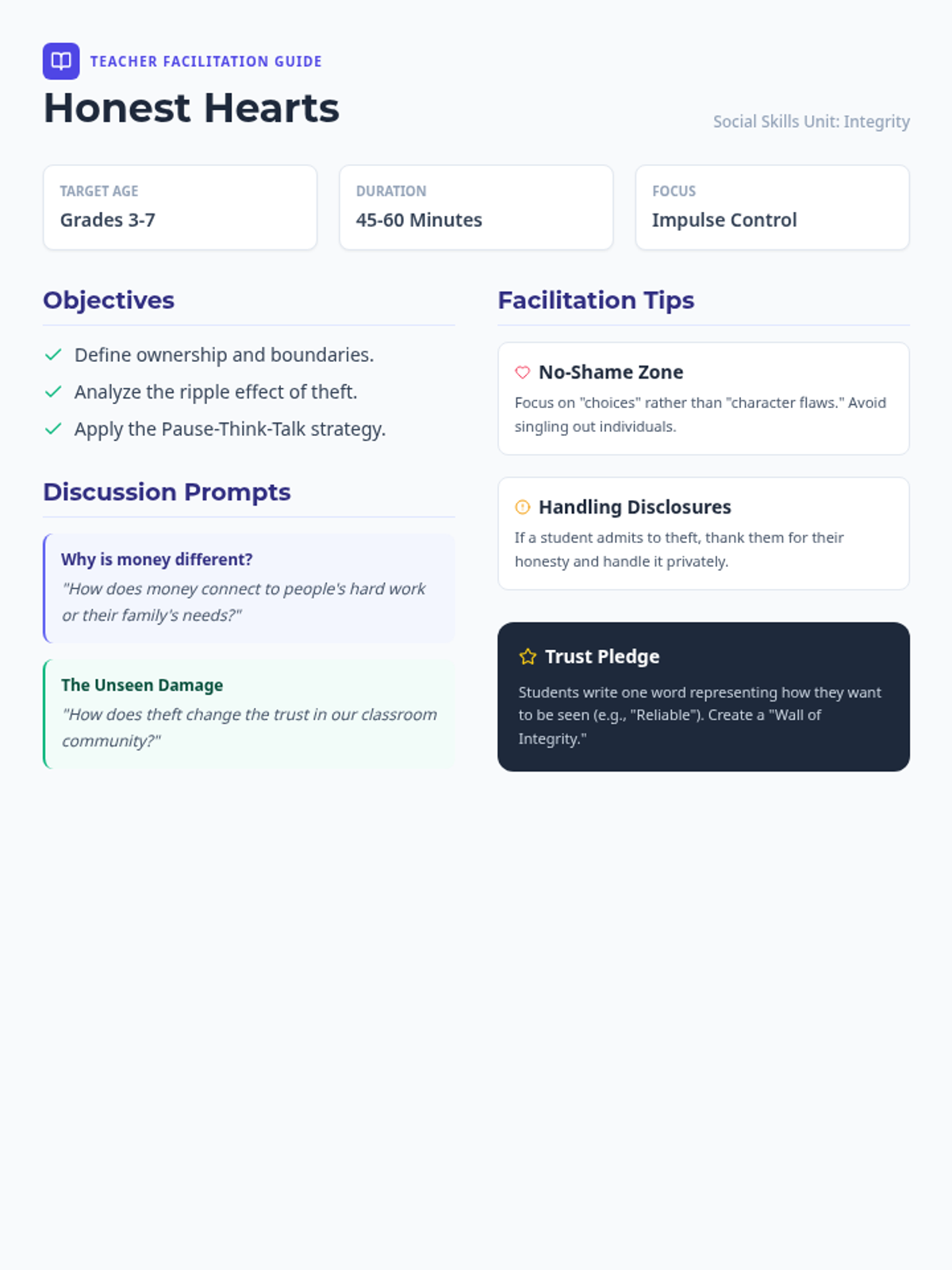 TEACHER FACILITATION GUIDE

Honest Hearts

Social Skills Unit: Integrity

TARGET AGE
Grades 3-7

DURATION
45-60 Minutes

FOCUS
Impulse Control

Objectives

✓ Define ownership and boundaries.
✓ Analyze the ripple effect of theft.
✓ Apply the Pause-Think-Talk strategy.

Discussion Prompts

Why is money different?
"How does money connect to people's hard work or their family's needs?"

The Unseen Damage
"How does theft change the trust in our classroom community?"

Facilitation Tips

No-Shame Zone
Focus on "choices" rather than "character flaws." Avoid singling out individuals.

Handling Disclosures
If a student admits to theft, thank them for their honesty and handle it privately.

Trust Pledge
Students write one word representing how they want to be seen (e.g., "Reliable"). Create a "Wall of Integrity."