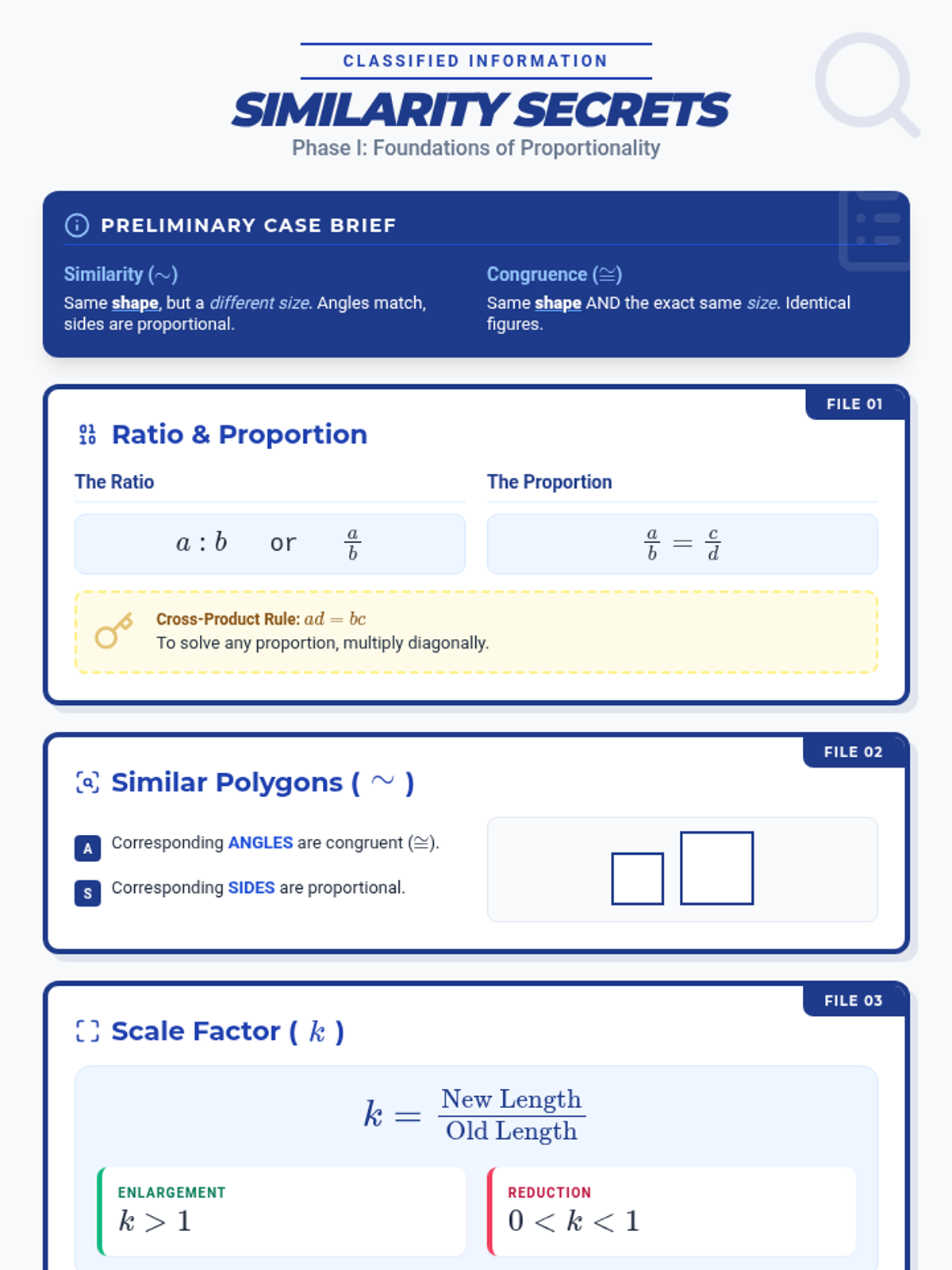 CLASSIFIED INFORMATION

SIMILARITY SECRETS

Phase I: Foundations of Proportionality

PRELIMINARY CASE BRIEF

Similarity ($\sim$)
Same shape, but a different size. Angles match, sides are proportional.

Congruence ($\cong$)
Same shape AND the exact same size. Identical figures.

FILE 01

Ratio & Proportion

The Ratio

$a : b$ or $\frac{a}{b}$

The Proportion

$\frac{a}{b} = \frac{c}{d}$

Cross-Product Rule: $ad = bc$
To solve any proportion, multiply diagonally.

FILE 02

Similar Polygons ( $\sim$ )

A Corresponding ANGLES are congruent ($\cong$).

S Corresponding SIDES are proportional.

FILE 03

Scale Factor ( $k$ )

$k = \frac{\text{New Length}}{\text{Old Length}}$

ENLARGEMENT
$k > 1$

REDUCTION
$0 < k < 1$