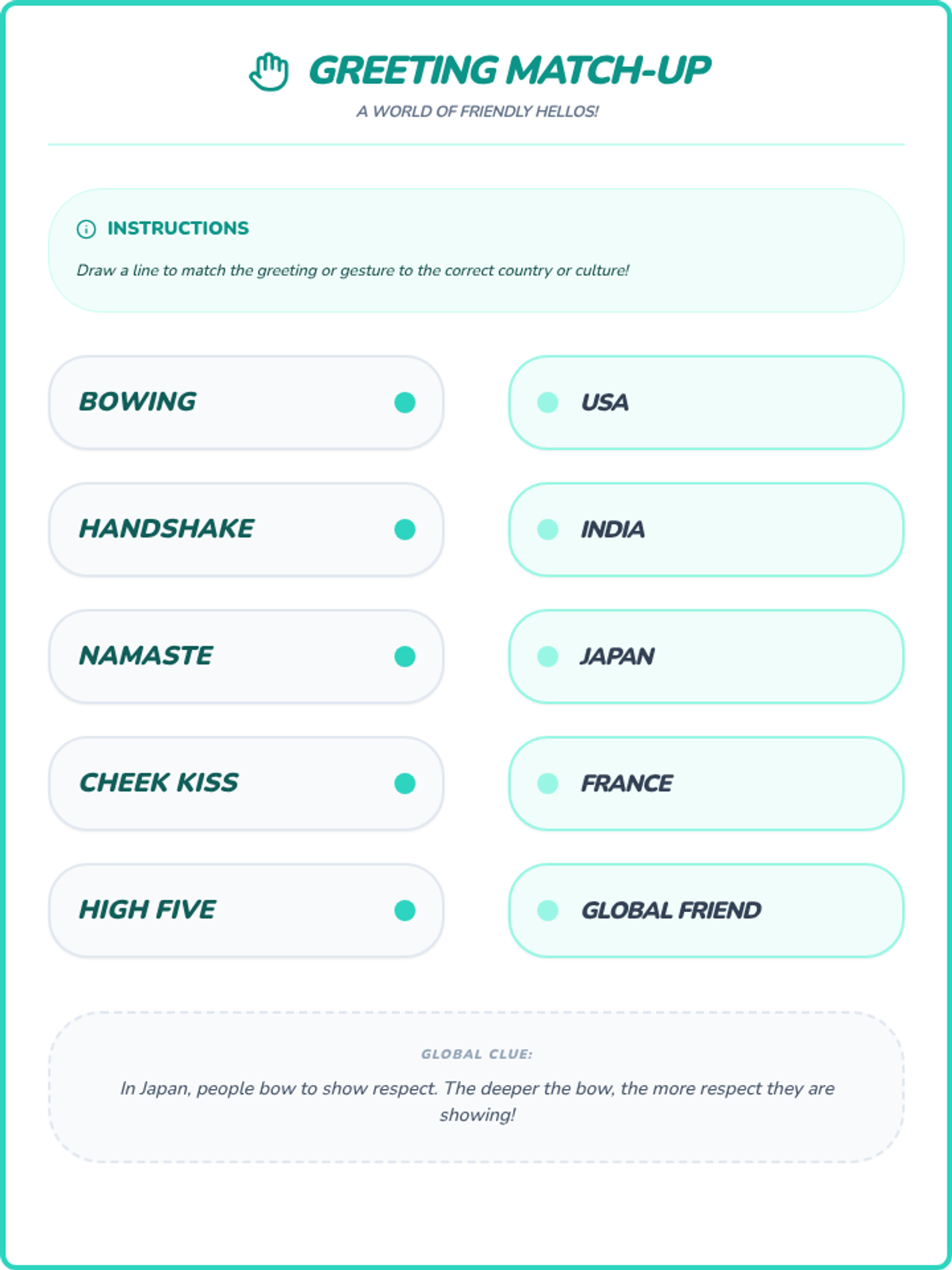 GREETING MATCH-UP

A WORLD OF FRIENDLY HELLOS!

INSTRUCTIONS

Draw a line to match the greeting or gesture to the correct country or culture!

BOWING

HANDSHAKE

NAMASTE

CHEEK KISS

HIGH FIVE

USA

INDIA

JAPAN

FRANCE

GLOBAL FRIEND

GLOBAL CLUE:

In Japan, people bow to show respect. The deeper the bow, the more respect they are showing!