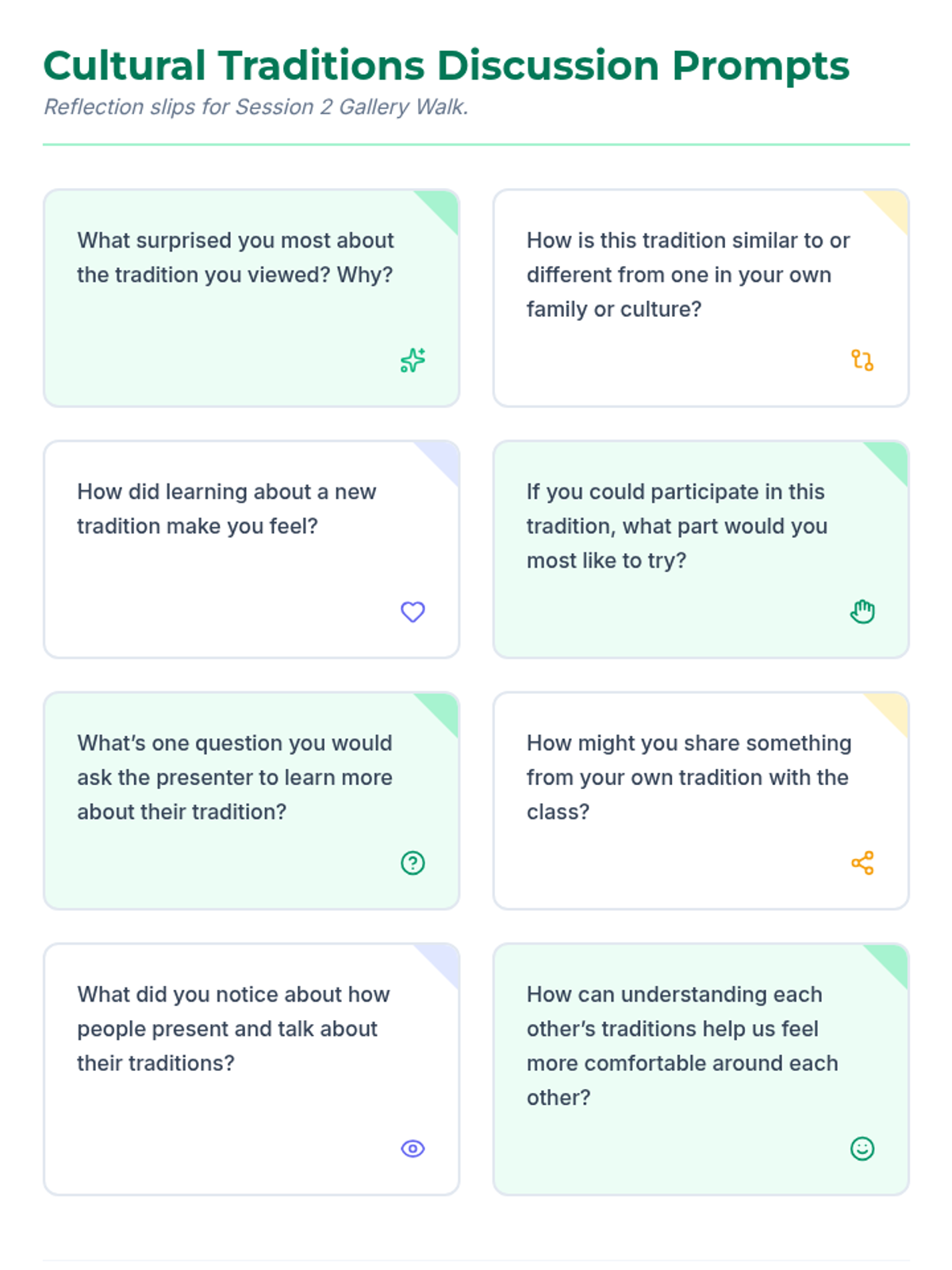 Cultural Traditions Discussion Prompts

Reflection slips for Session 2 Gallery Walk.

What surprised you most about the tradition you viewed? Why?

How is this tradition similar to or different from one in your own family or culture?

How did learning about a new tradition make you feel?

If you could participate in this tradition, what part would you most like to try?

What's one question you would ask the presenter to learn more about their tradition?

How might you share something from your own tradition with the class?

What did you notice about how people present and talk about their traditions?

How can understanding each other's traditions help us feel more comfortable around each other?