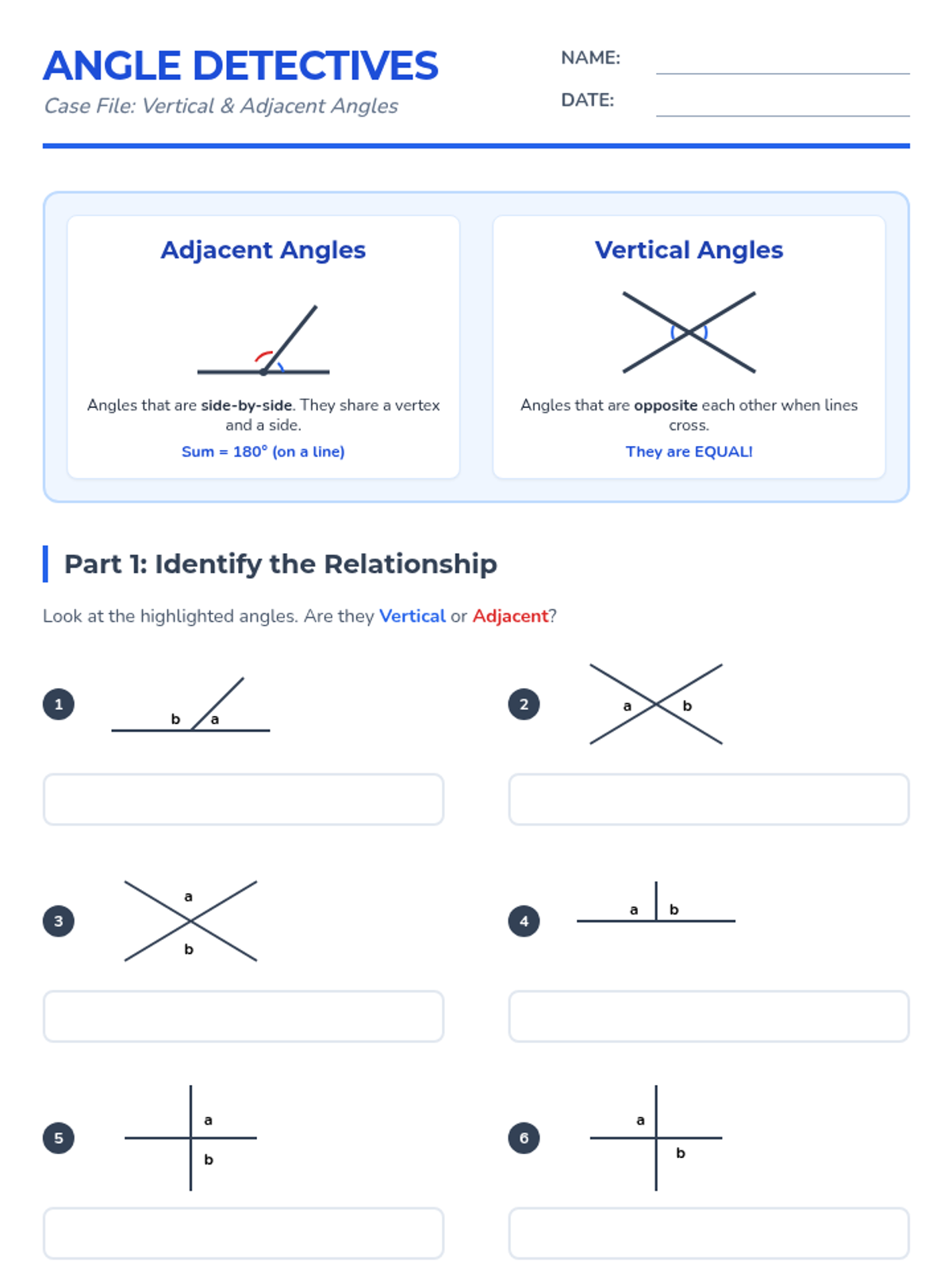 ANGLE DETECTIVES
Case File: Vertical & Adjacent Angles

NAME:
DATE:

Adjacent Angles

Angles that are side-by-side. They share a vertex and a side.
Sum = 180° (on a line)

Vertical Angles

Angles that are opposite each other when lines cross.
They are EQUAL!

Part 1: Identify the Relationship

Look at the highlighted angles. Are they Vertical or Adjacent?

1
b a

2
a b

3
a
b

4
a b

5
a
b

6
a
b