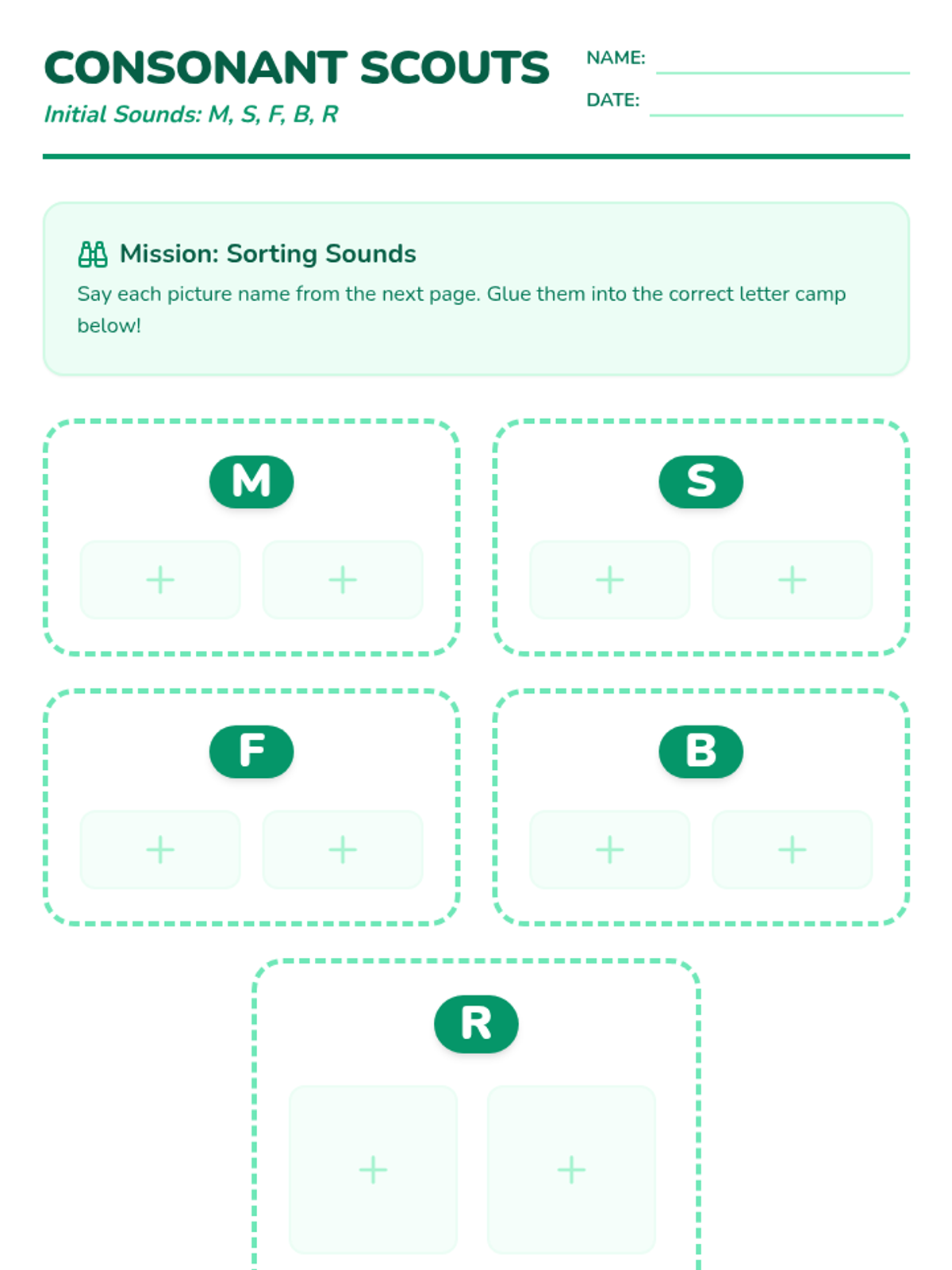 CONSONANT SCOUTS
Initial Sounds: M, S, F, B, R

NAME:
DATE:

Mission: Sorting Sounds
Say each picture name from the next page. Glue them into the correct letter camp below!

M
+ +

S
+ +

F
+ +

B
+ +

R
+ +