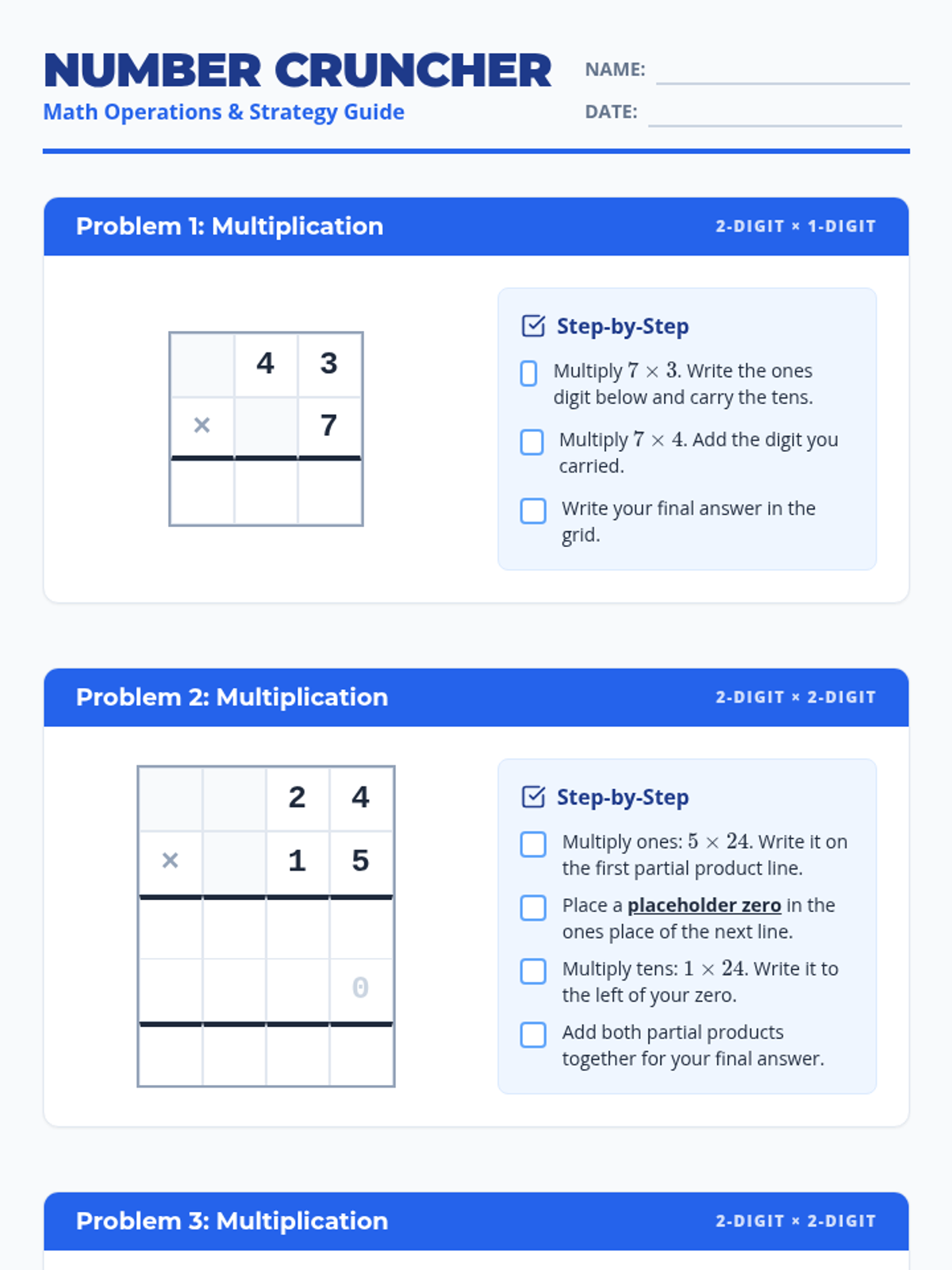 NUMBER CRUNCHER
Math Operations & Strategy Guide

NAME:
DATE:

Problem 1: Multiplication
2-DIGIT × 1-DIGIT

| | 4 | 3 |
|---|---|---|
| × | | 7 |
| | | |

Step-by-Step

Multiply $7 \times 3$. Write the ones digit below and carry the tens.

Multiply $7 \times 4$. Add the digit you carried.

Write your final answer in the grid.

Problem 2: Multiplication
2-DIGIT × 2-DIGIT

| | | 2 | 4 |
|---|---|---|---|
| × | | 1 | 5 |
| | | | |
| | | | 0 |
| | | | |

Step-by-Step

Multiply ones: $5 \times 24$. Write it on the first partial product line.

Place a placeholder zero in the ones place of the next line.

Multiply tens: $1 \times 24$. Write it to the left of your zero.

Add both partial products together for your final answer.

Problem 3: Multiplication
2-DIGIT × 2-DIGIT