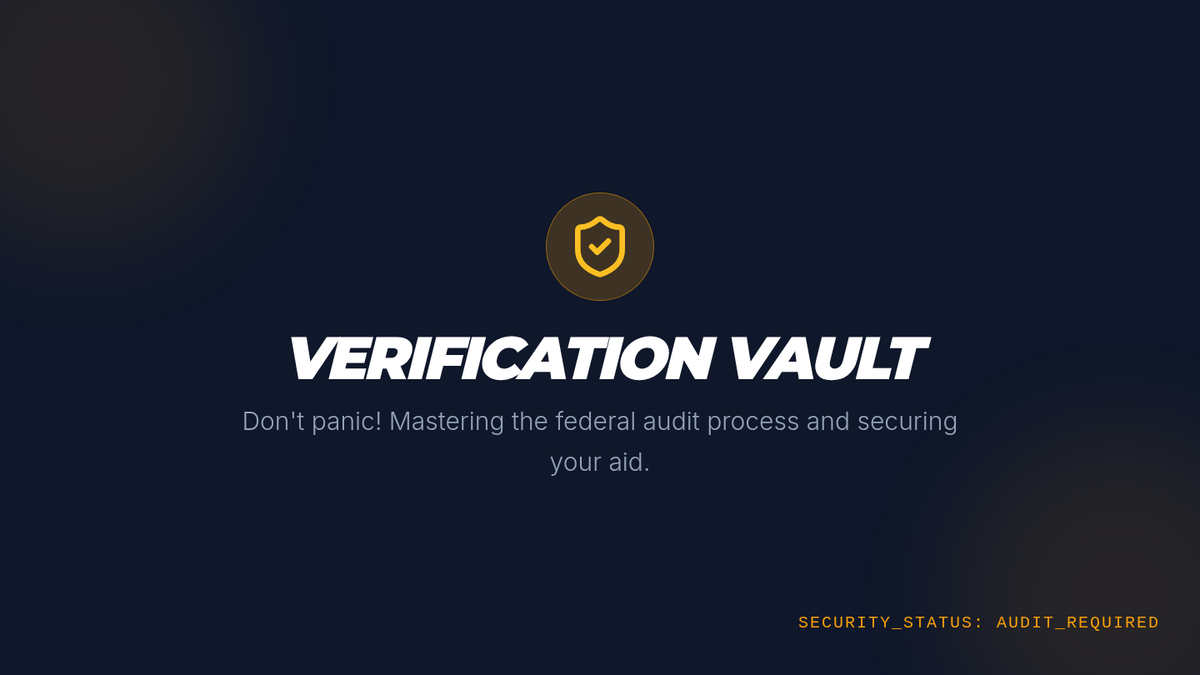 VERIFICATION VAULT

Don't panic! Mastering the federal audit process and securing your aid.

SECURITY_STATUS: AUDIT_REQUIRED