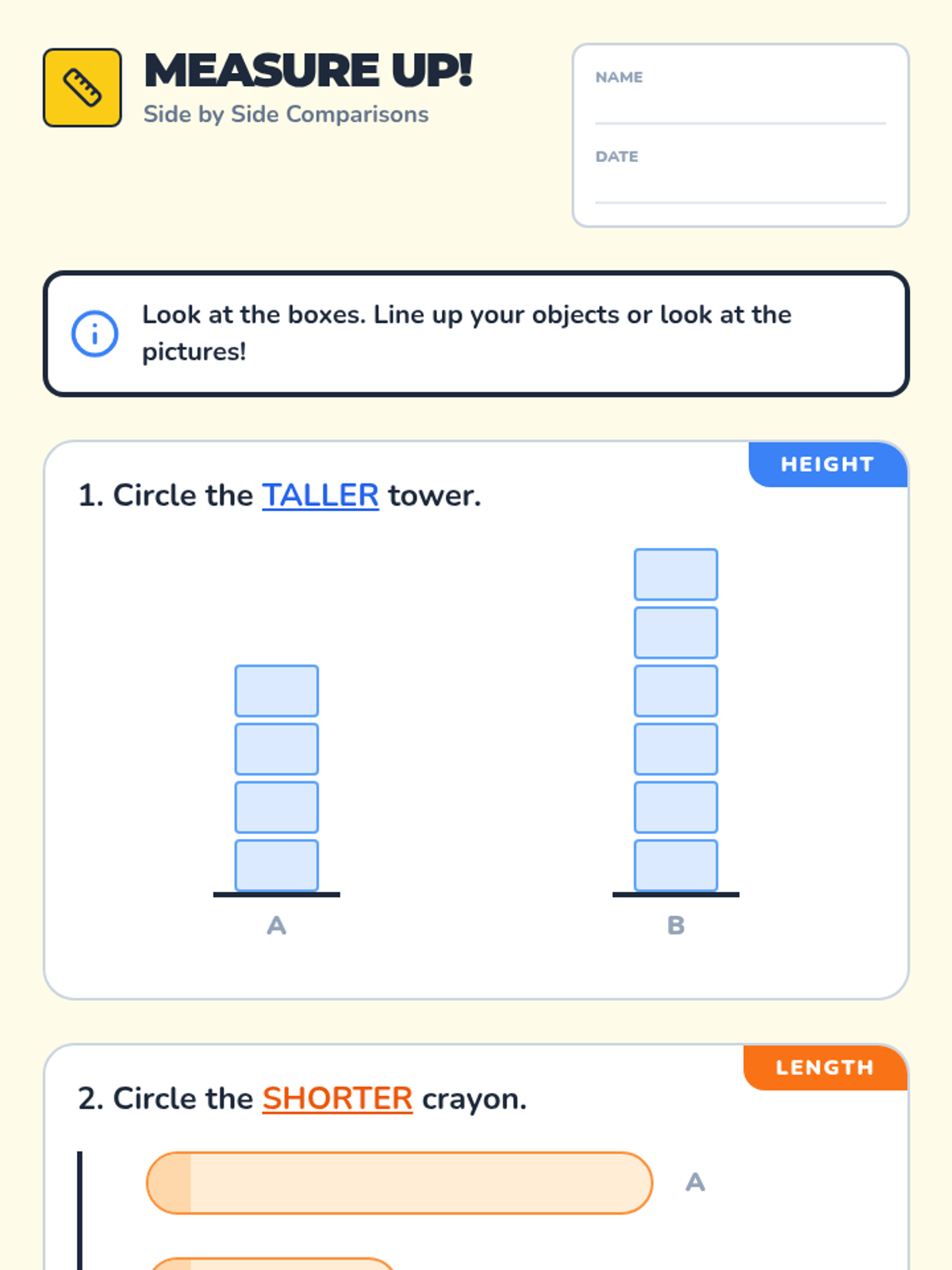 MEASURE UP!
Side by Side Comparisons

NAME

DATE

Look at the boxes. Line up your objects or look at the pictures!

HEIGHT

1. Circle the TALLER tower.

A

B

LENGTH

2. Circle the SHORTER crayon.

A