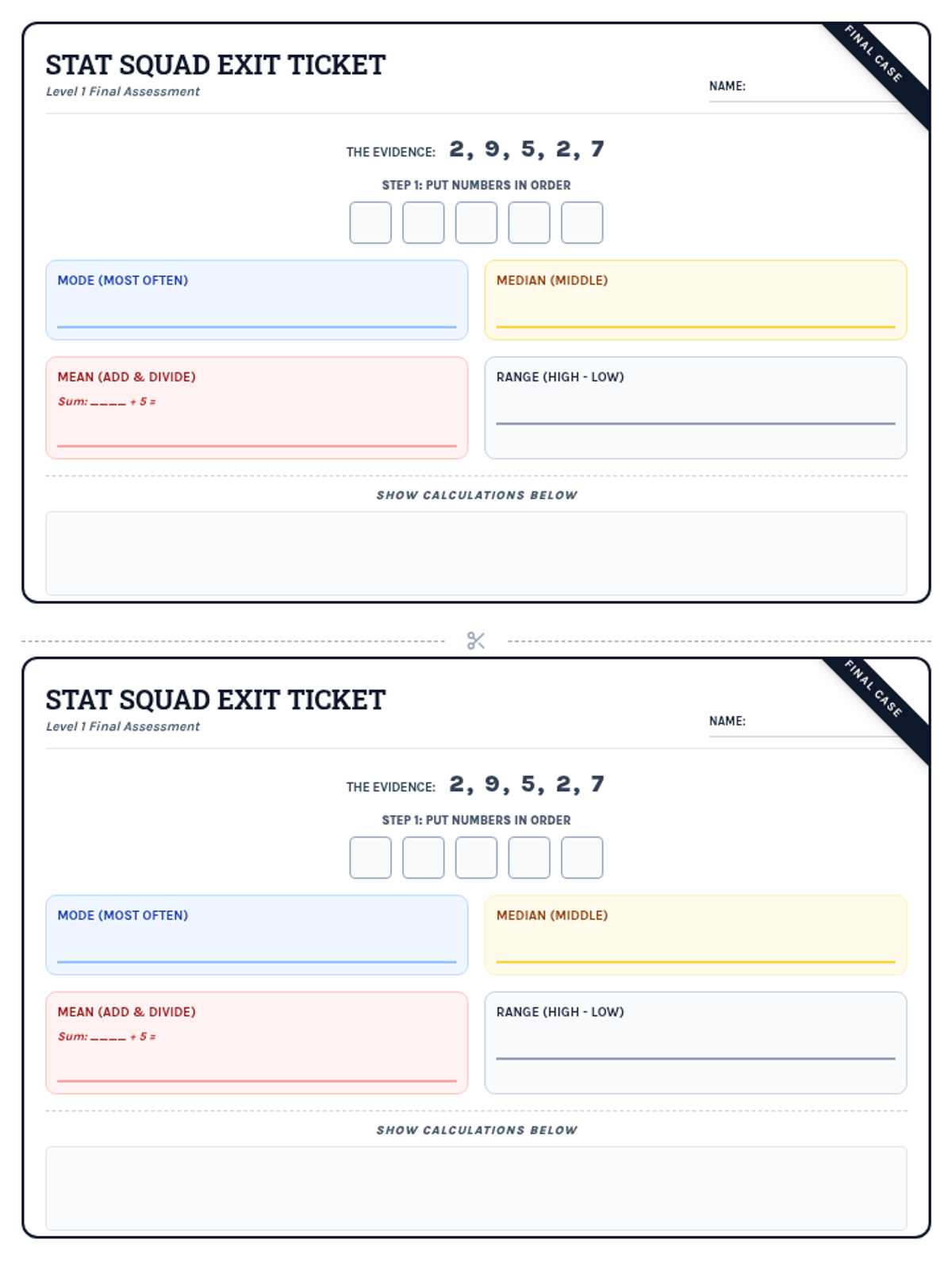 STAT SQUAD EXIT TICKET

Level 1 Final Assessment

NAME:

FINAL CASE

THE EVIDENCE: 2, 9, 5, 2, 7

STEP 1: PUT NUMBERS IN ORDER

MODE (MOST OFTEN)

MEDIAN (MIDDLE)

MEAN (ADD & DIVIDE)

Sum: ____ ÷ 5 =

RANGE (HIGH - LOW)

SHOW CALCULATIONS BELOW

STAT SQUAD EXIT TICKET

Level 1 Final Assessment

NAME:

FINAL CASE

THE EVIDENCE: 2, 9, 5, 2, 7

STEP 1: PUT NUMBERS IN ORDER

MODE (MOST OFTEN)

MEDIAN (MIDDLE)

MEAN (ADD & DIVIDE)

Sum: ____ ÷ 5 =

RANGE (HIGH - LOW)

SHOW CALCULATIONS BELOW